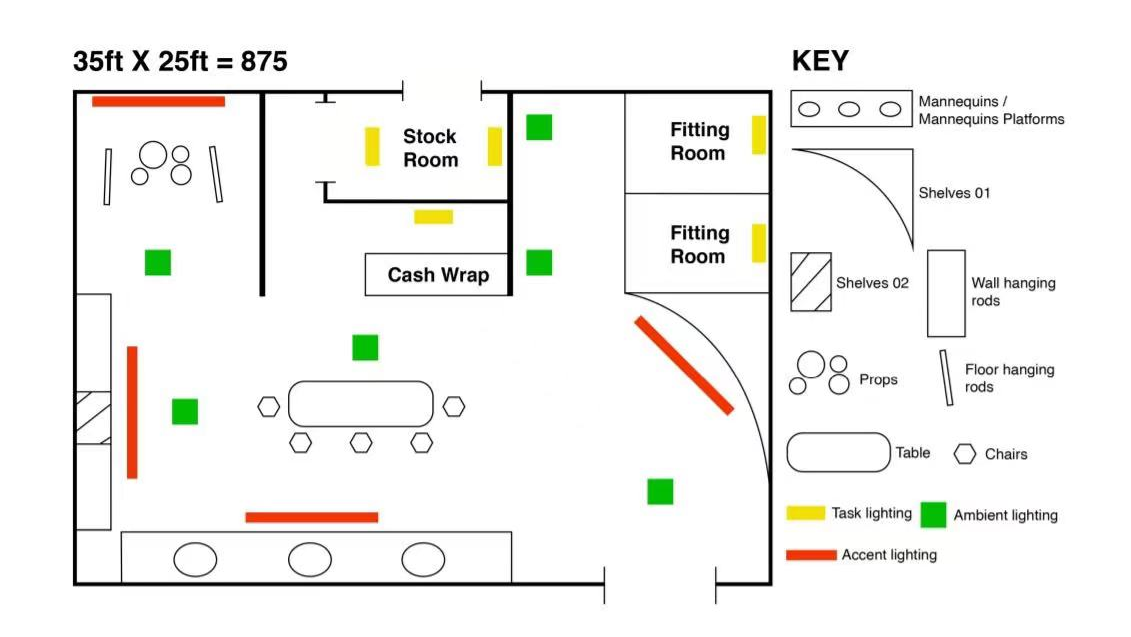 35ft X 25ft = 875

Stock Room

Fitting Room

Fitting Room

Cash Wrap

KEY

Mannequins / Mannequins Platforms

Shelves 01

Shelves 02

Wall hanging rods

Props

Floor hanging rods

Table

Chairs

Task lighting

Ambient lighting

Accent lighting