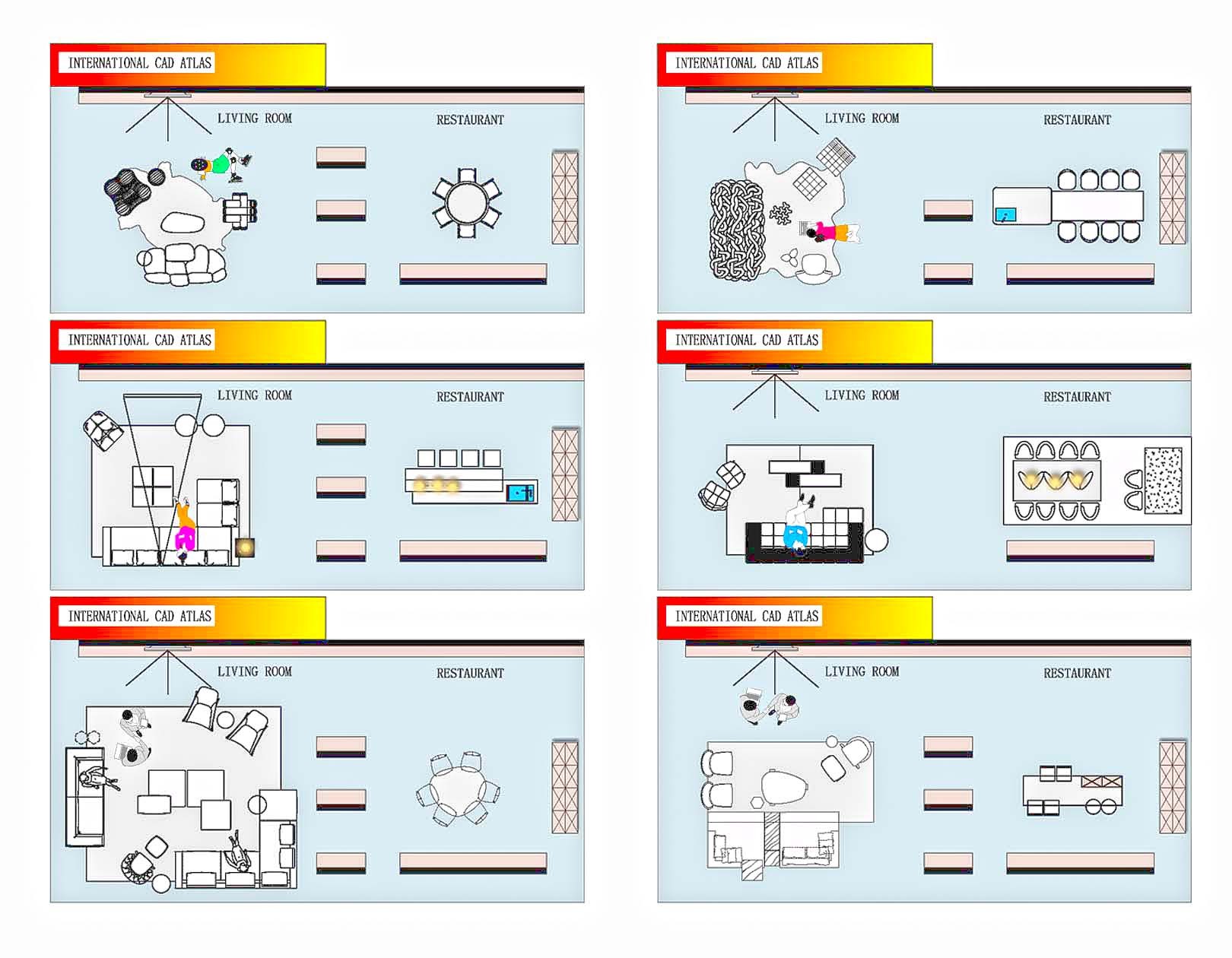 INTERNATIONAL CAD ATLAS

LIVING ROOM

RESTAURANT

INTERNATIONAL CAD ATLAS

LIVING ROOM

RESTAURANT

INTERNATIONAL CAD ATLAS

LIVING ROOM

RESTAURANT

INTERNATIONAL CAD ATLAS

LIVING ROOM

RESTAURANT

INTERNATIONAL CAD ATLAS

LIVING ROOM

RESTAURANT

INTERNATIONAL CAD ATLAS

LIVING ROOM

RESTAURANT