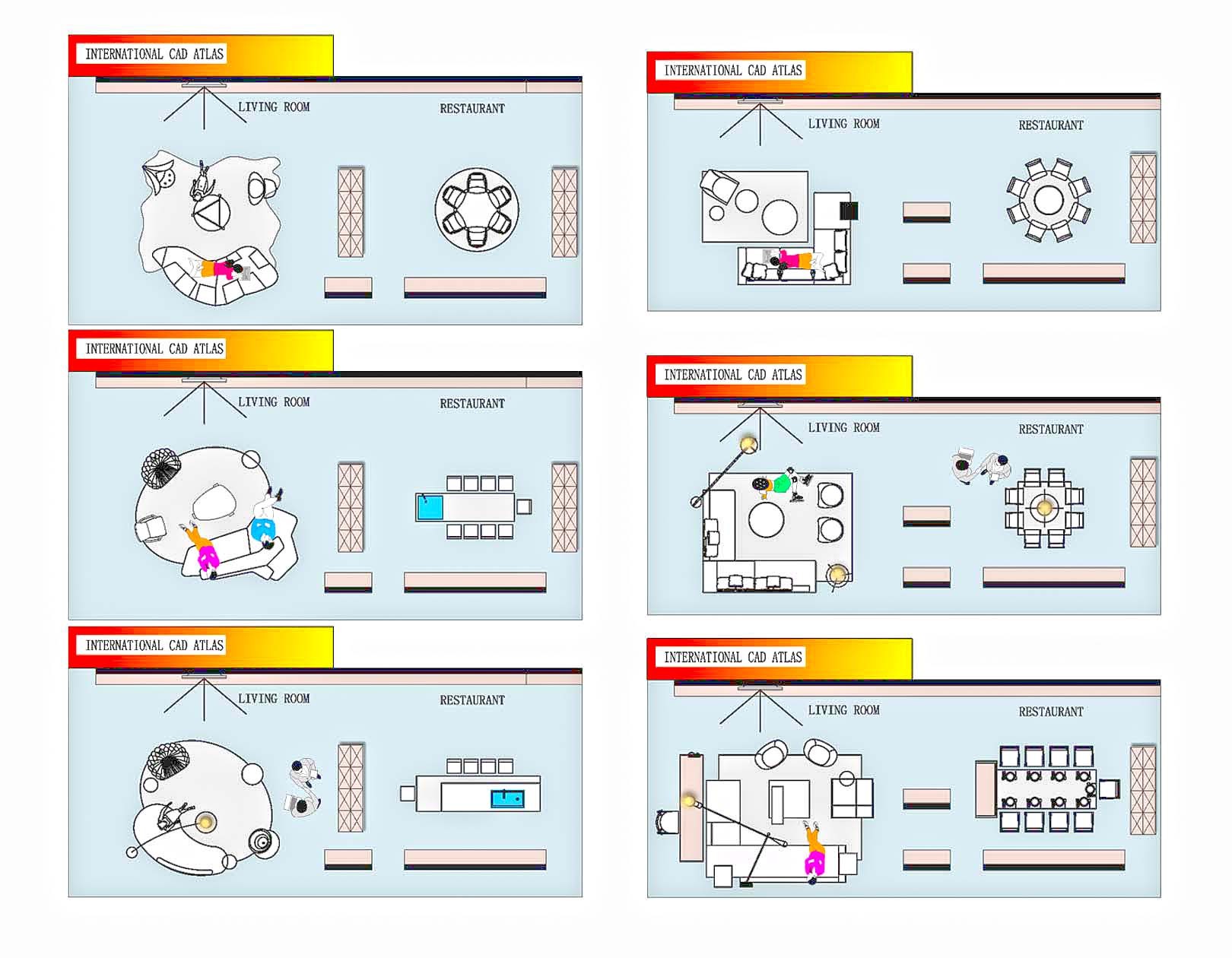 INTERNATIONAL CAD ATLAS

LIVING ROOM

RESTAURANT

INTERNATIONAL CAD ATLAS

LIVING ROOM

RESTAURANT

INTERNATIONAL CAD ATLAS

LIVING ROOM

RESTAURANT

INTERNATIONAL CAD ATLAS

LIVING ROOM

RESTAURANT

INTERNATIONAL CAD ATLAS

LIVING ROOM

RESTAURANT

INTERNATIONAL CAD ATLAS

LIVING ROOM

RESTAURANT