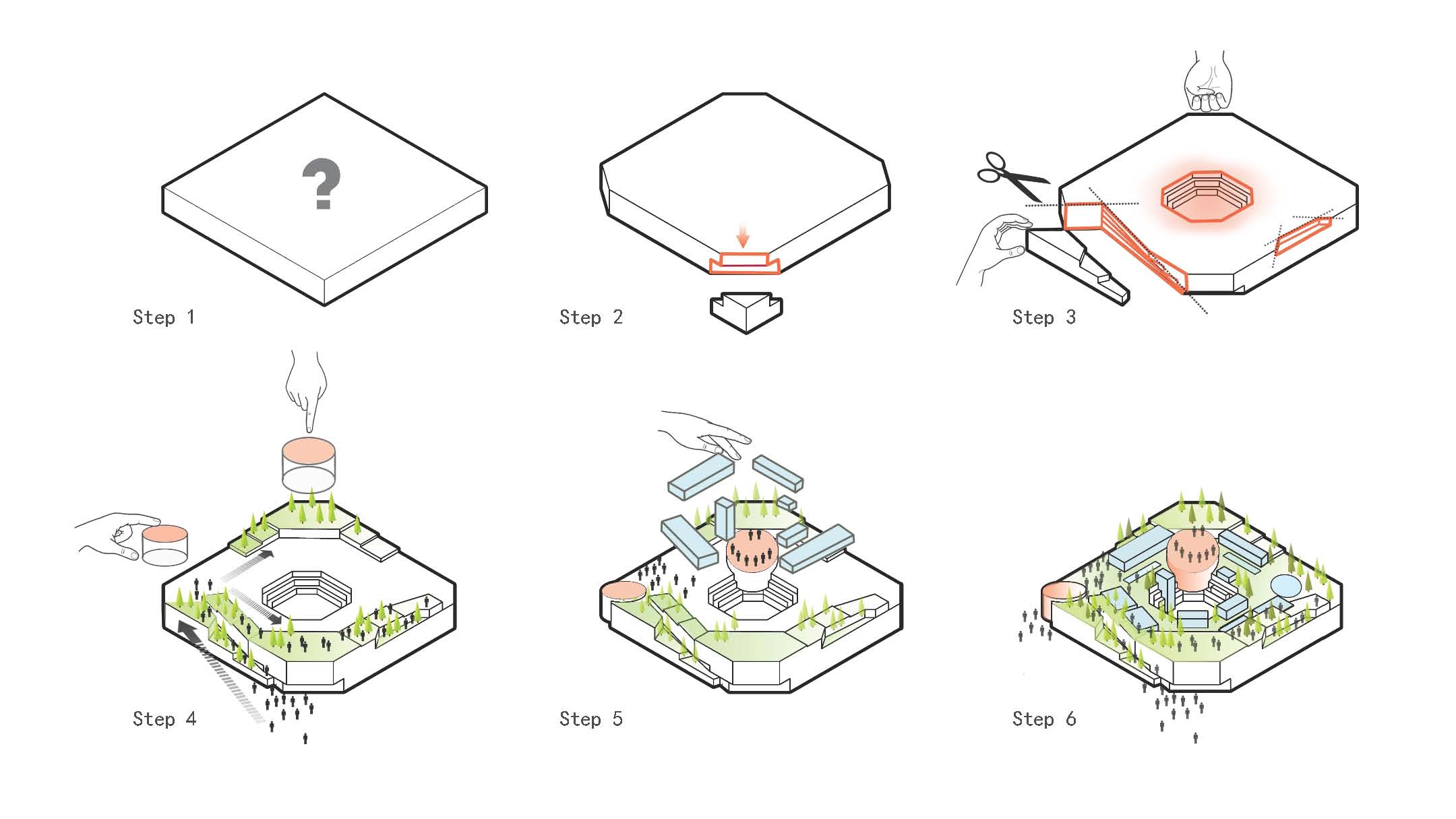 ?

Step 1

Step 2

Step 3

Step 4

Step 5

Step 6