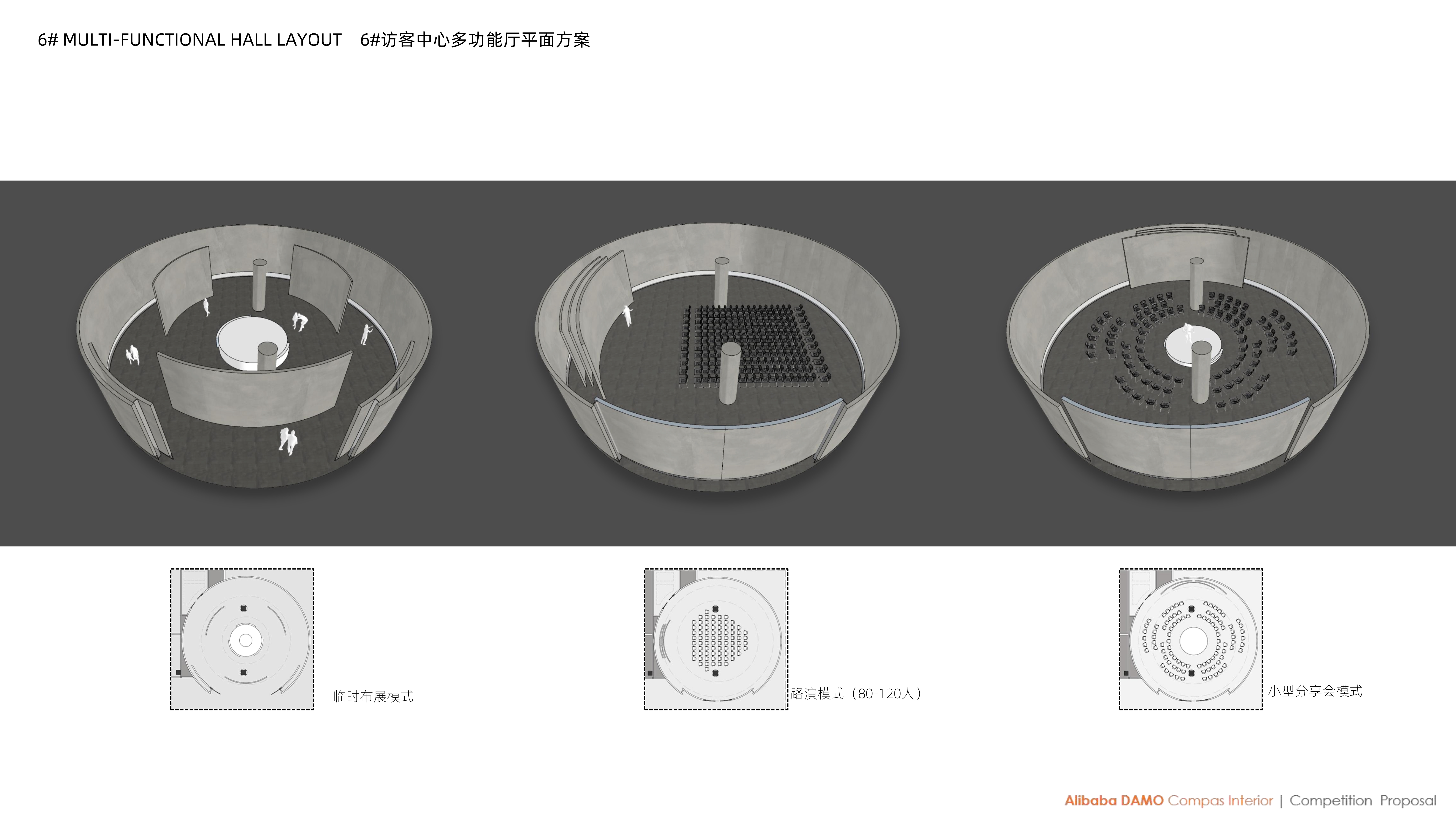 6# MULTI-FUNCTIONAL HALL LAYOUT 6#访客中心多功能厅平面方案

临时布展模式

路演模式（80-120人）

小型分享会模式

Alibaba DAMO Compas Interior | Competition Proposal