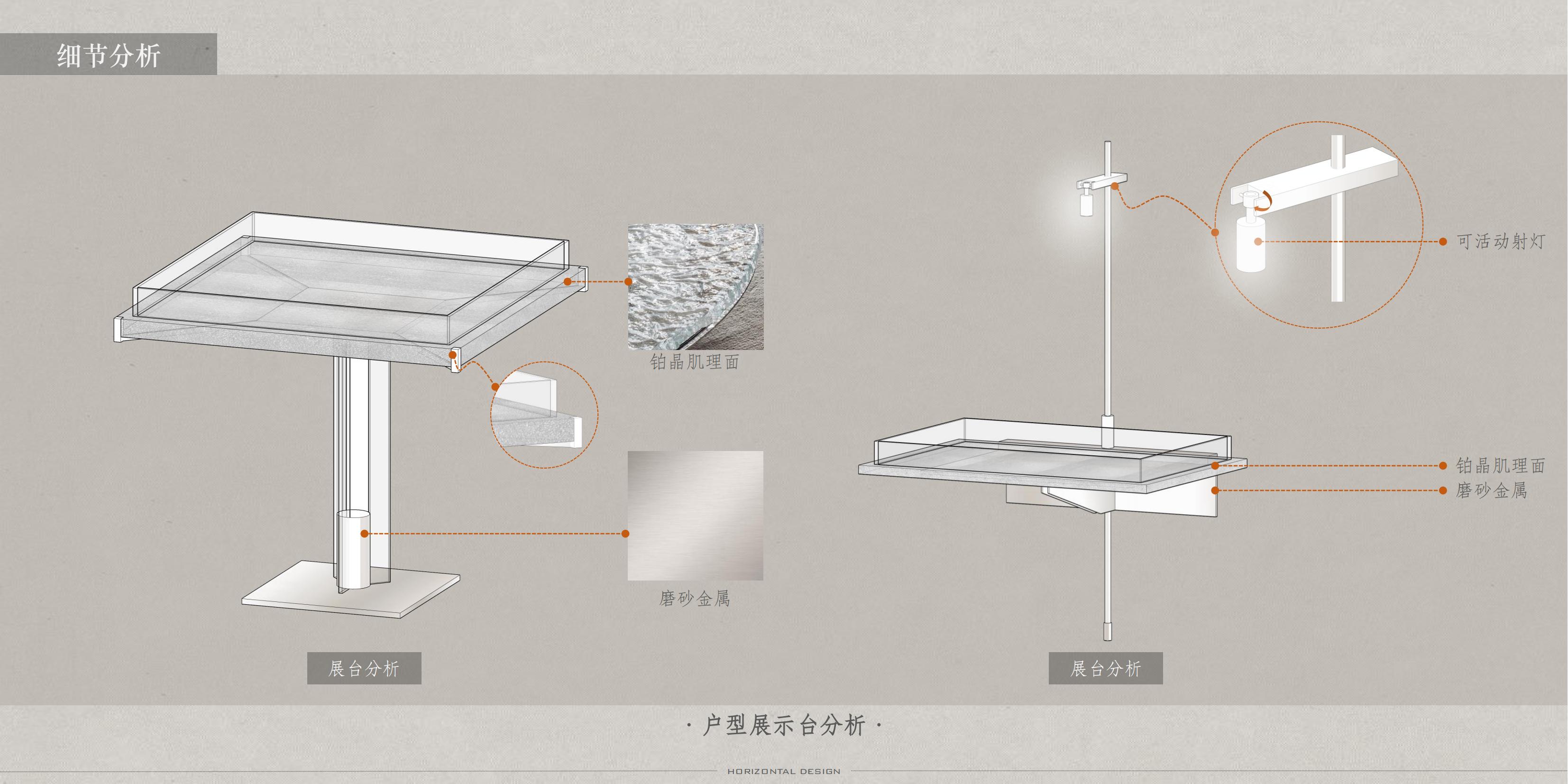 细节分析

铂晶肌理面

磨砂金属

展台分析

可活动射灯

铂晶肌理面
磨砂金属

展台分析

· 户型展示台分析 ·

HORIZONTAL DESIGN