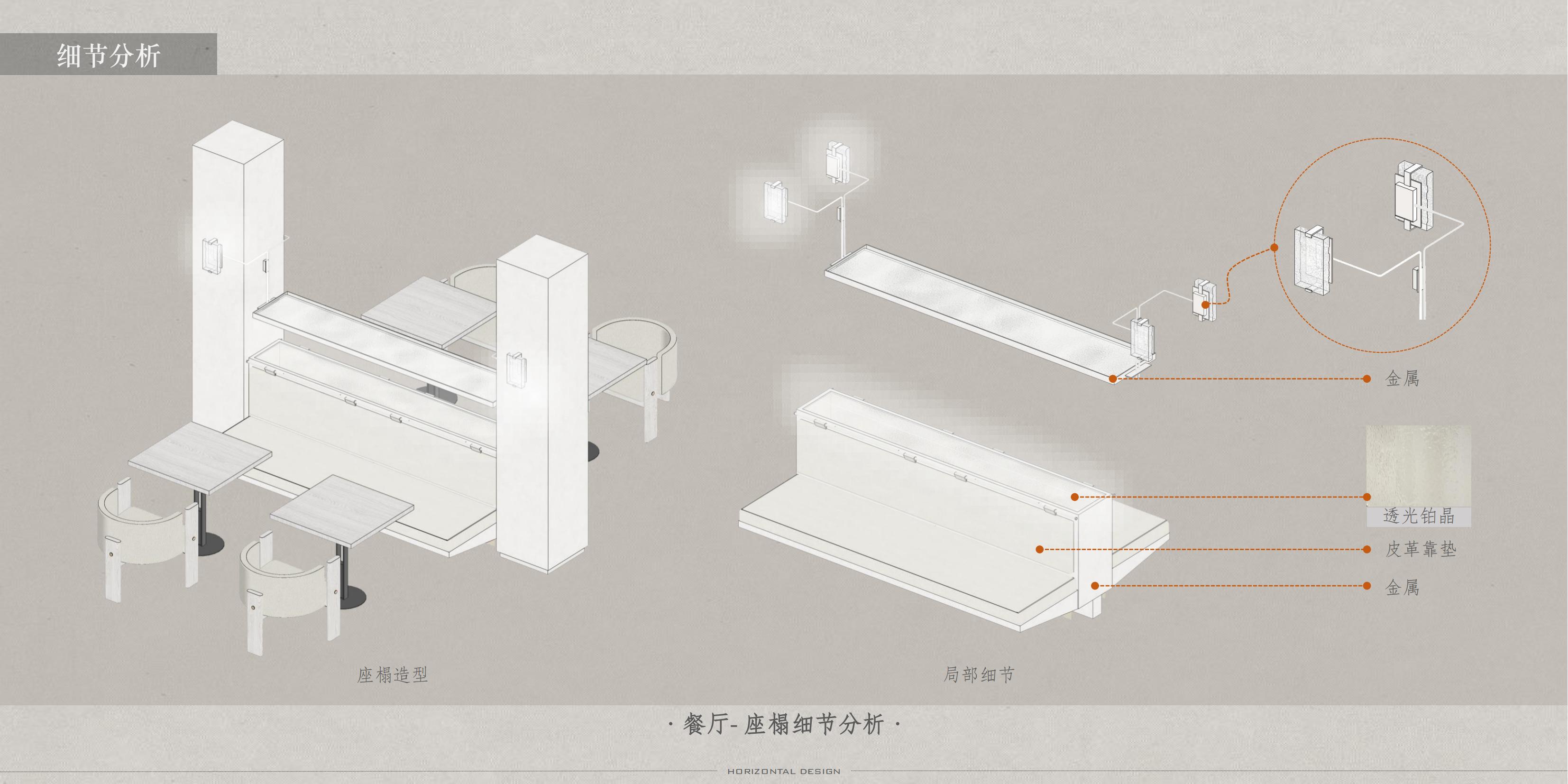 细节分析

金属

透光铂晶

皮革靠垫

金属

座榻造型

局部细节

· 餐厅- 座榻细节分析 ·

HORIZONTAL DESIGN