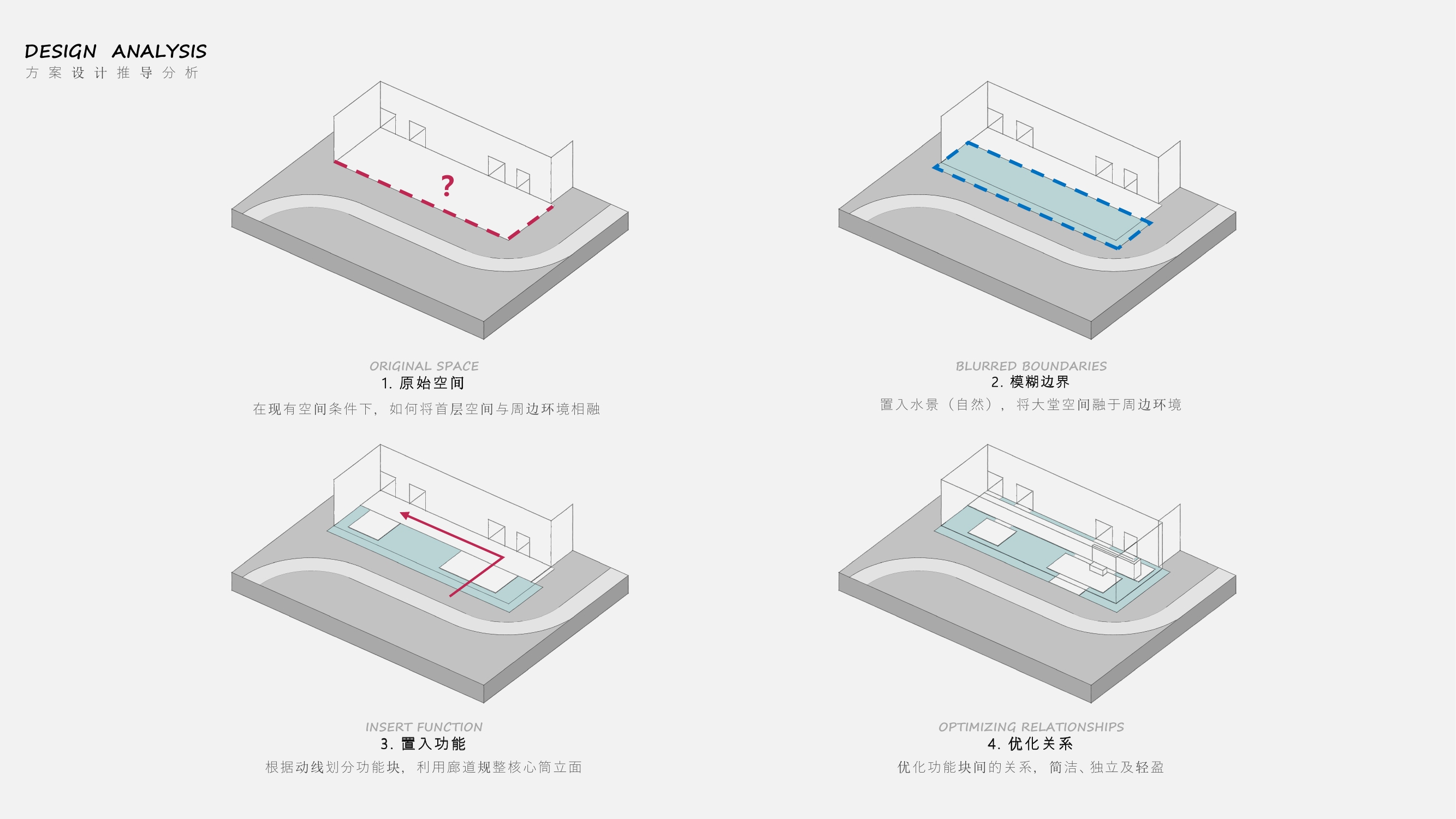 DESIGN ANALYSIS
方案设计推导分析

?

ORIGINAL SPACE
1. 原始空间
在现有空间条件下，如何将首层空间与周边环境相融

BLURRED BOUNDARIES
2. 模糊边界
置入水景（自然），将大堂空间融于周边环境

INSERT FUNCTION
3. 置入功能
根据动线划分功能块，利用廊道规整核心筒立面

OPTIMIZING RELATIONSHIPS
4. 优化关系
优化功能块间的关系，简洁、独立及轻盈