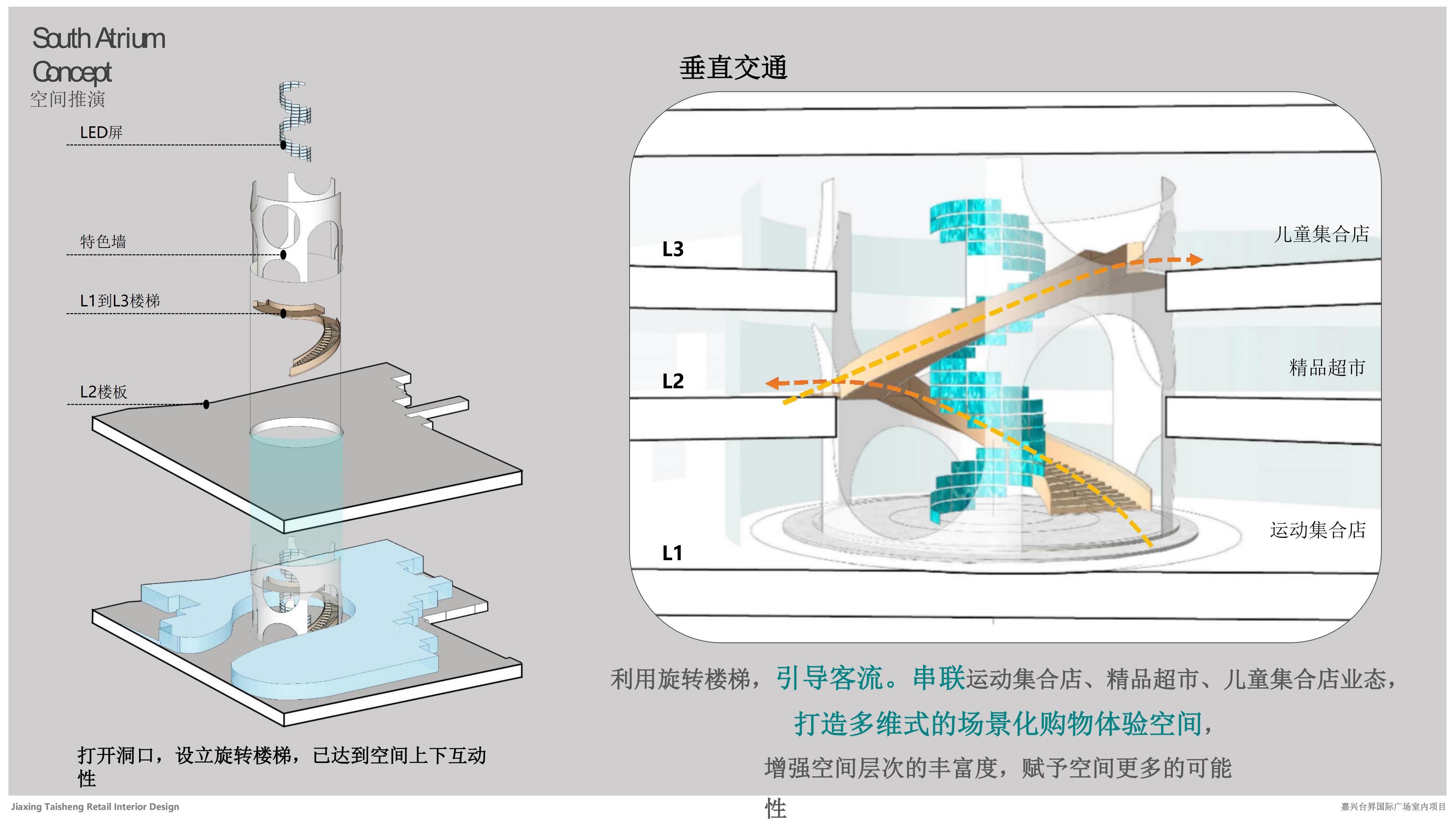 South Atrium
Concept
空间推演

LED屏

特色墙

L1到L3楼梯

L2楼板

打开洞口，设立旋转楼梯，已达到空间上下互动性

垂直交通

L3

L2

L1

儿童集合店

精品超市

运动集合店

利用旋转楼梯，引导客流。串联运动集合店、精品超市、儿童集合店业态，

打造多维式的场景化购物体验空间，

增强空间层次的丰富度，赋予空间更多的可能性

Jiaxing Taisheng Retail Interior Design

嘉兴台昇国际广场室内项目