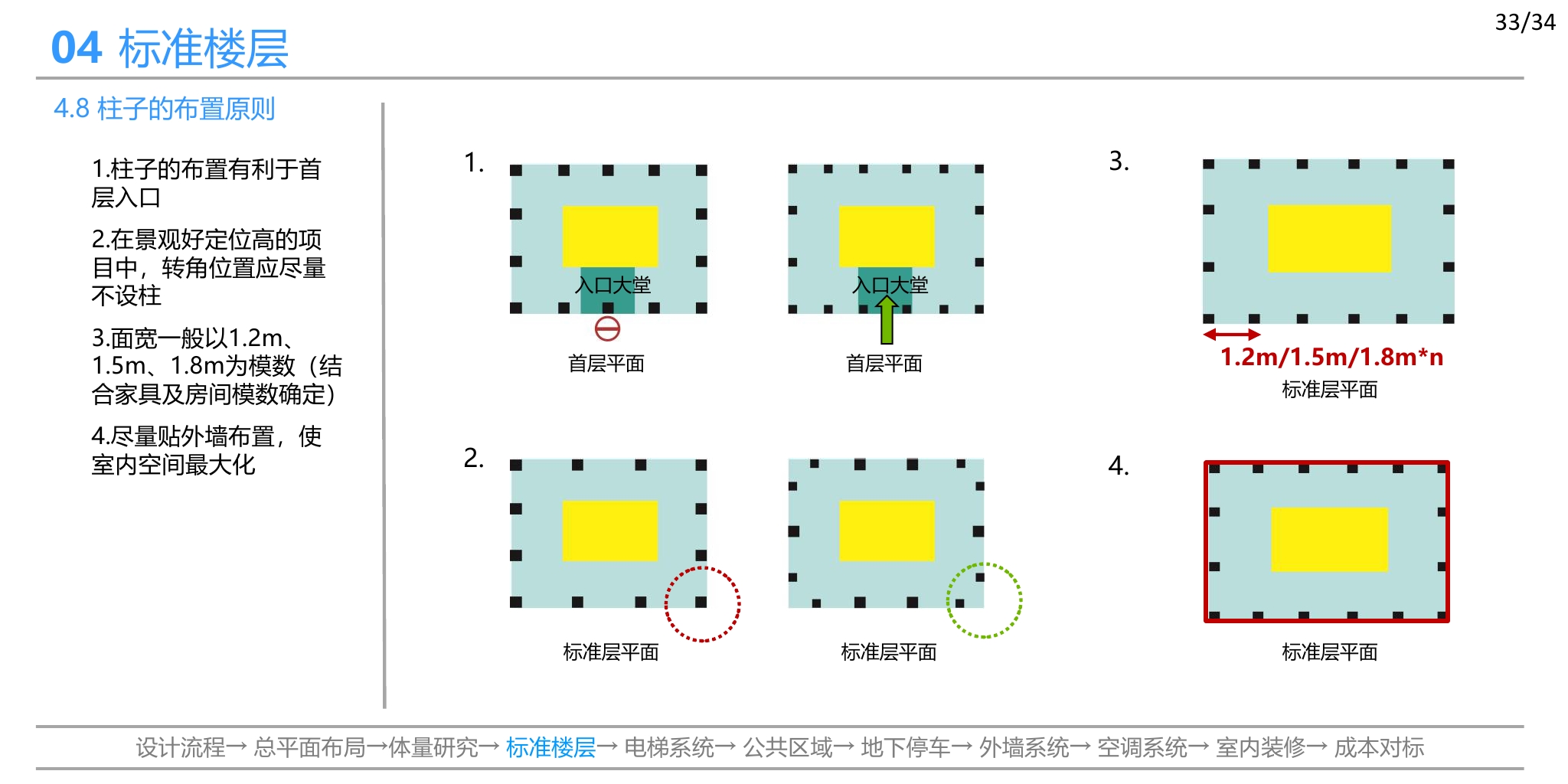 33/34

04 标准楼层

4.8 柱子的布置原则

1.柱子的布置有利于首层入口

2.在景观好定位高的项目中，转角位置应尽量不设柱

3.面宽一般以1.2m、1.5m、1.8m为模数（结合家具及房间模数确定）

4.尽量贴外墙布置，使室内空间最大化

1.

入口大堂

首层平面

入口大堂

首层平面

3.

1.2m/1.5m/1.8m*n

标准层平面

2.

标准层平面

标准层平面

4.

标准层平面

设计流程→ 总平面布局→体量研究→ 标准楼层→ 电梯系统→ 公共区域→ 地下停车→ 外墙系统→ 空调系统→ 室内装修→ 成本对标