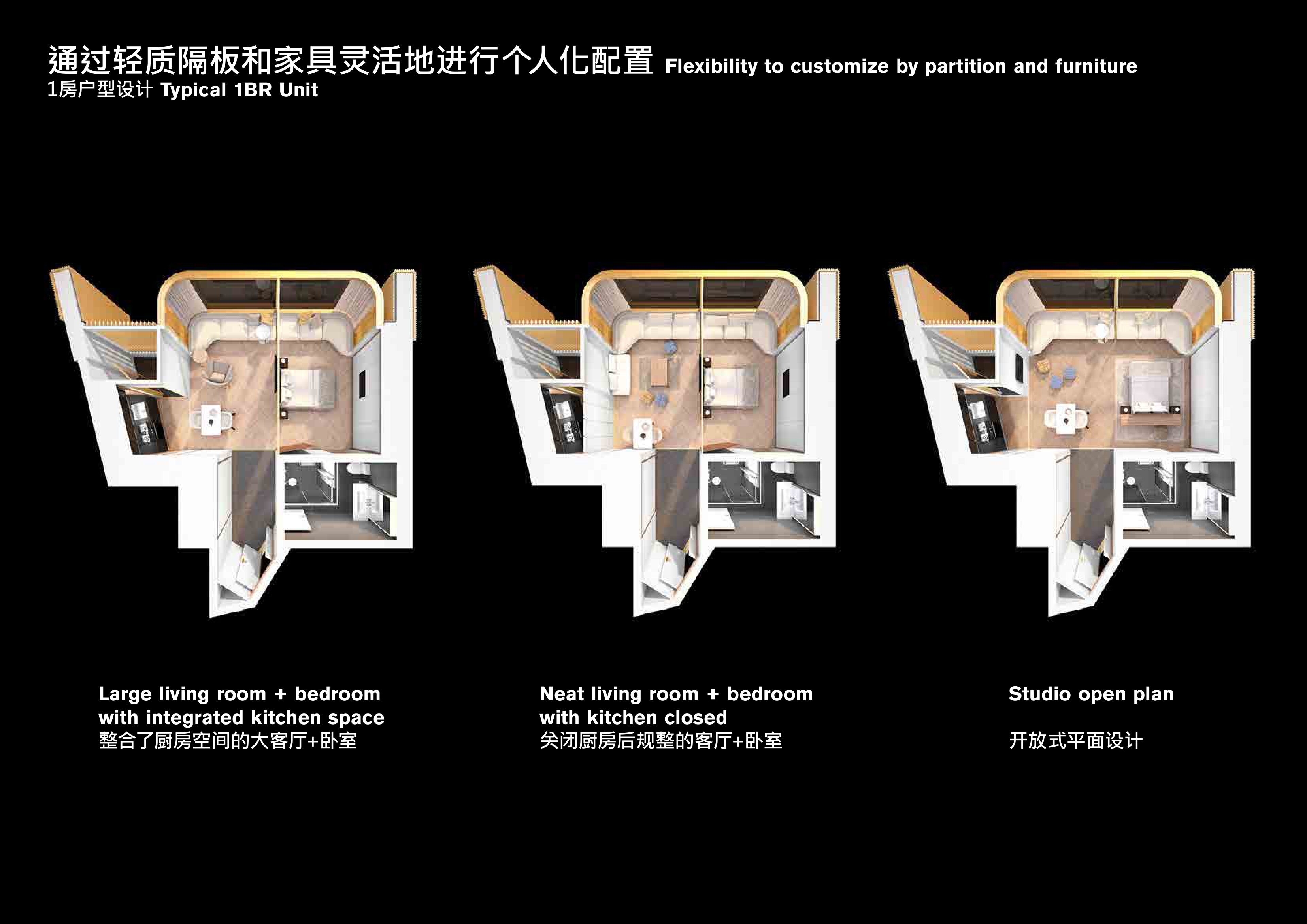 通过轻质隔板和家具灵活地进行个人化配置 Flexibility to customize by partition and furniture
1房户型设计 Typical 1BR Unit

Large living room + bedroom with integrated kitchen space
整合了厨房空间的大客厅+卧室

Neat living room + bedroom with kitchen closed
关闭厨房后规整的客厅+卧室

Studio open plan

开放式平面设计