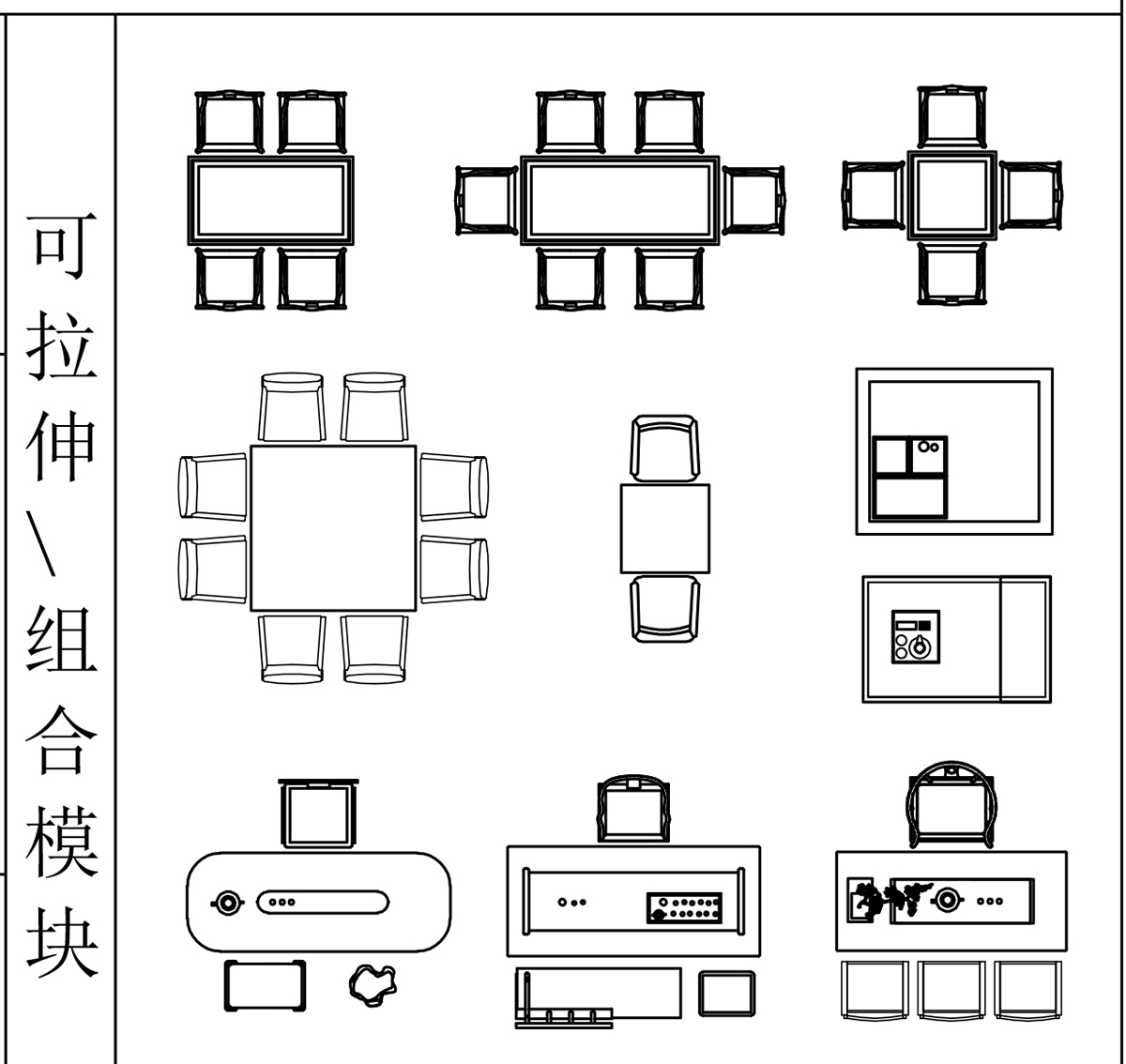 可拉伸\组合模块