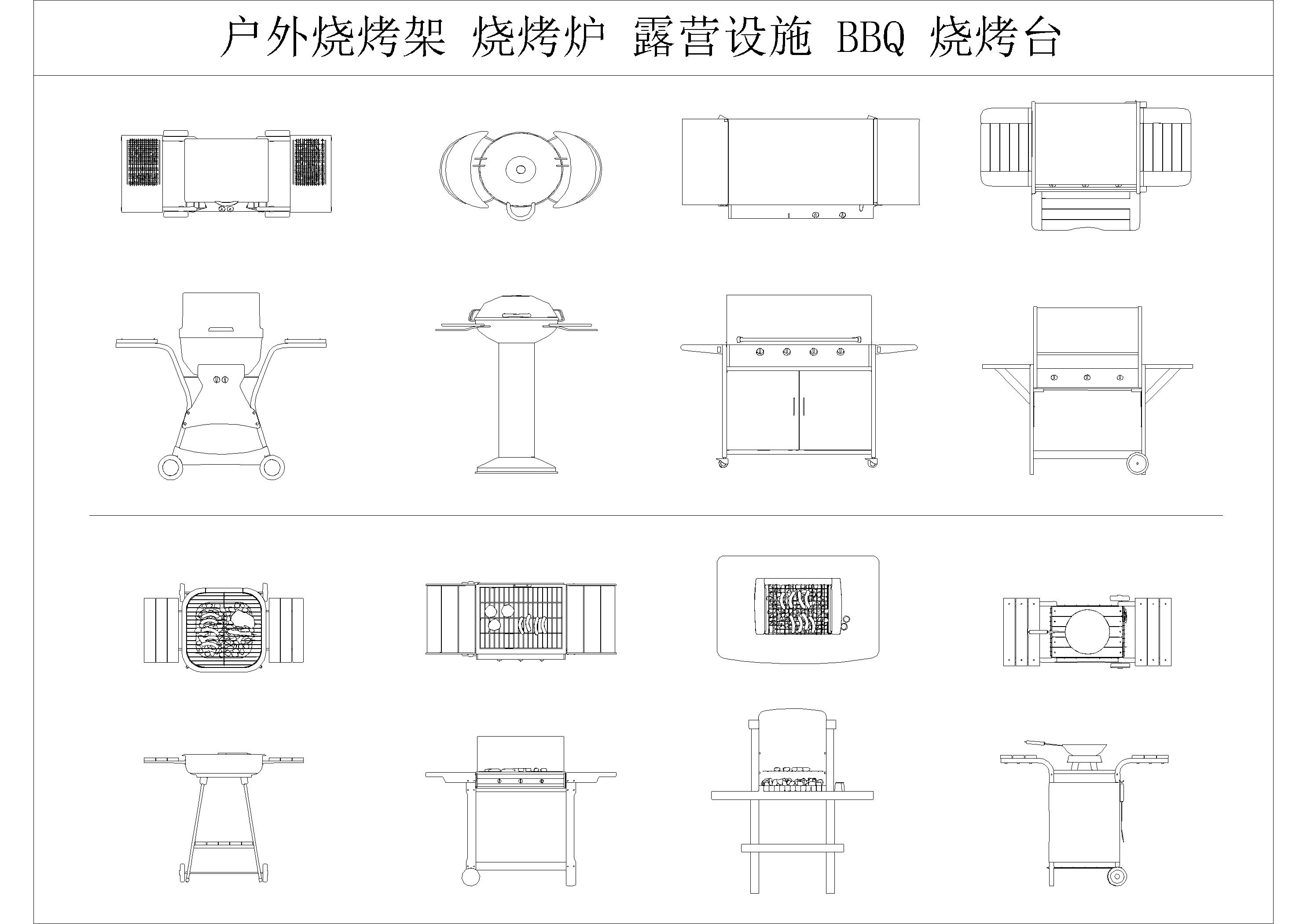 户外烧烤架 烧烤炉 露营设施 BBQ 烧烤台