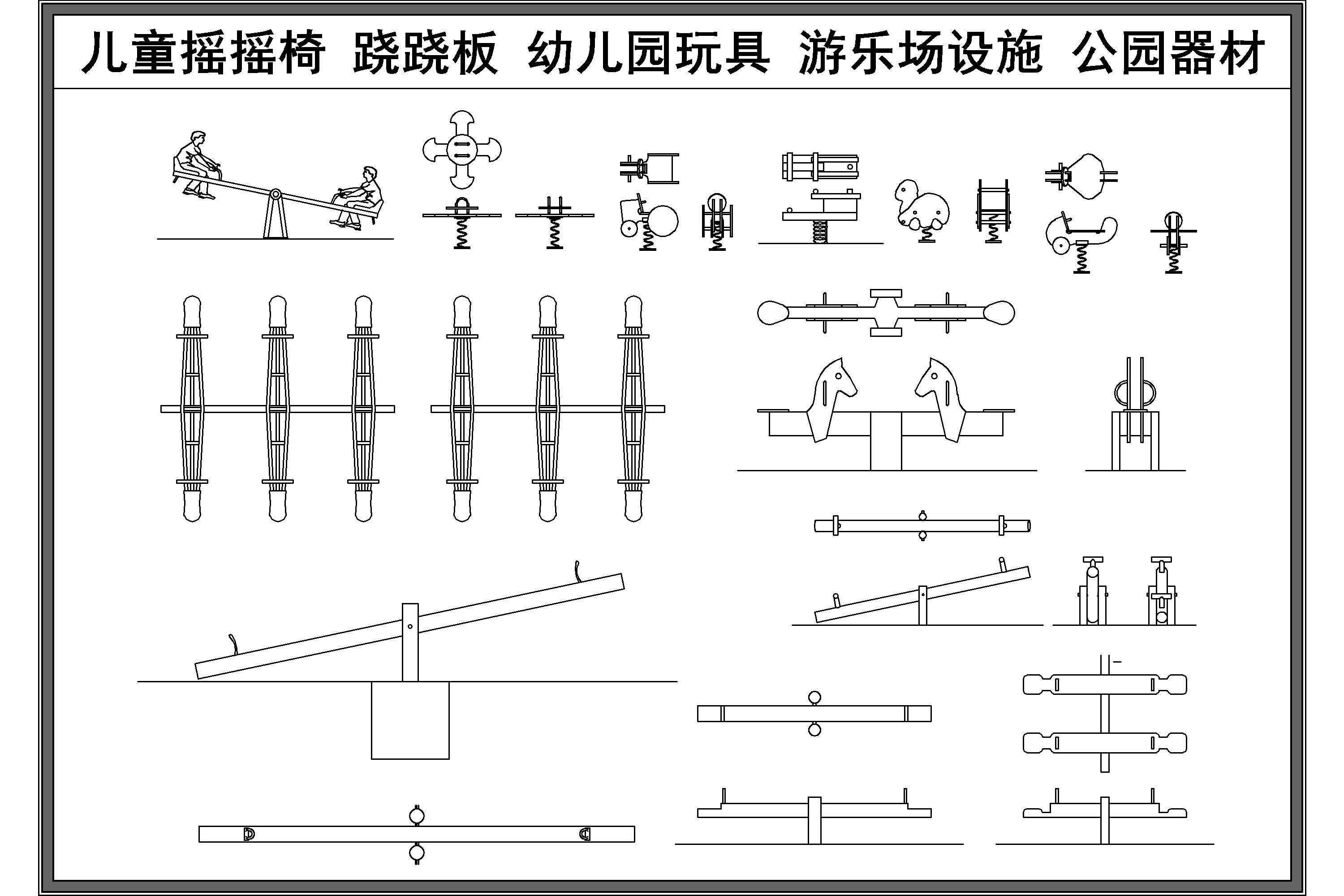 儿童摇摇椅 跷跷板 幼儿园玩具 游乐场设施 公园器材