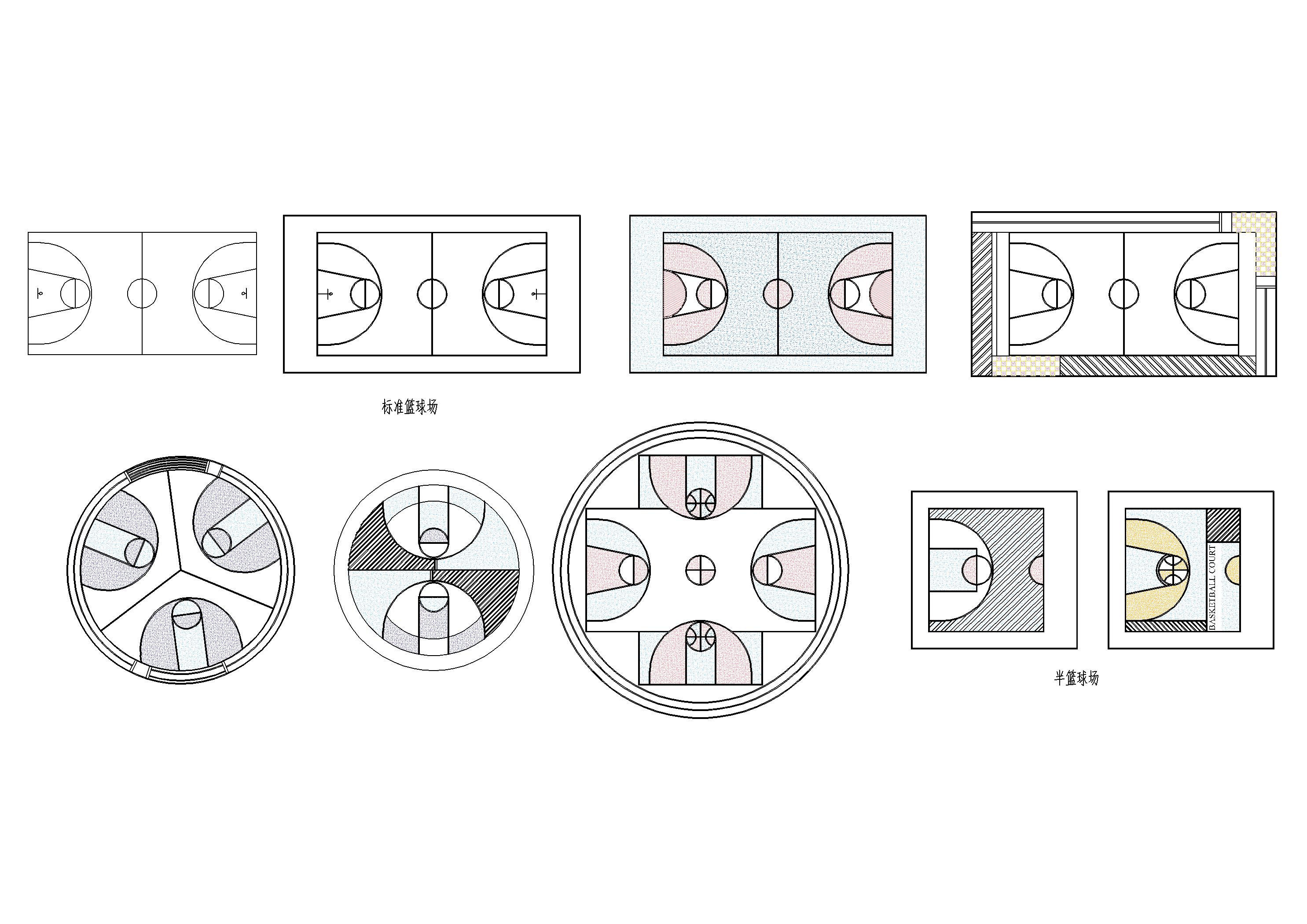 标准篮球场

BASKETBALL COURT

半篮球场