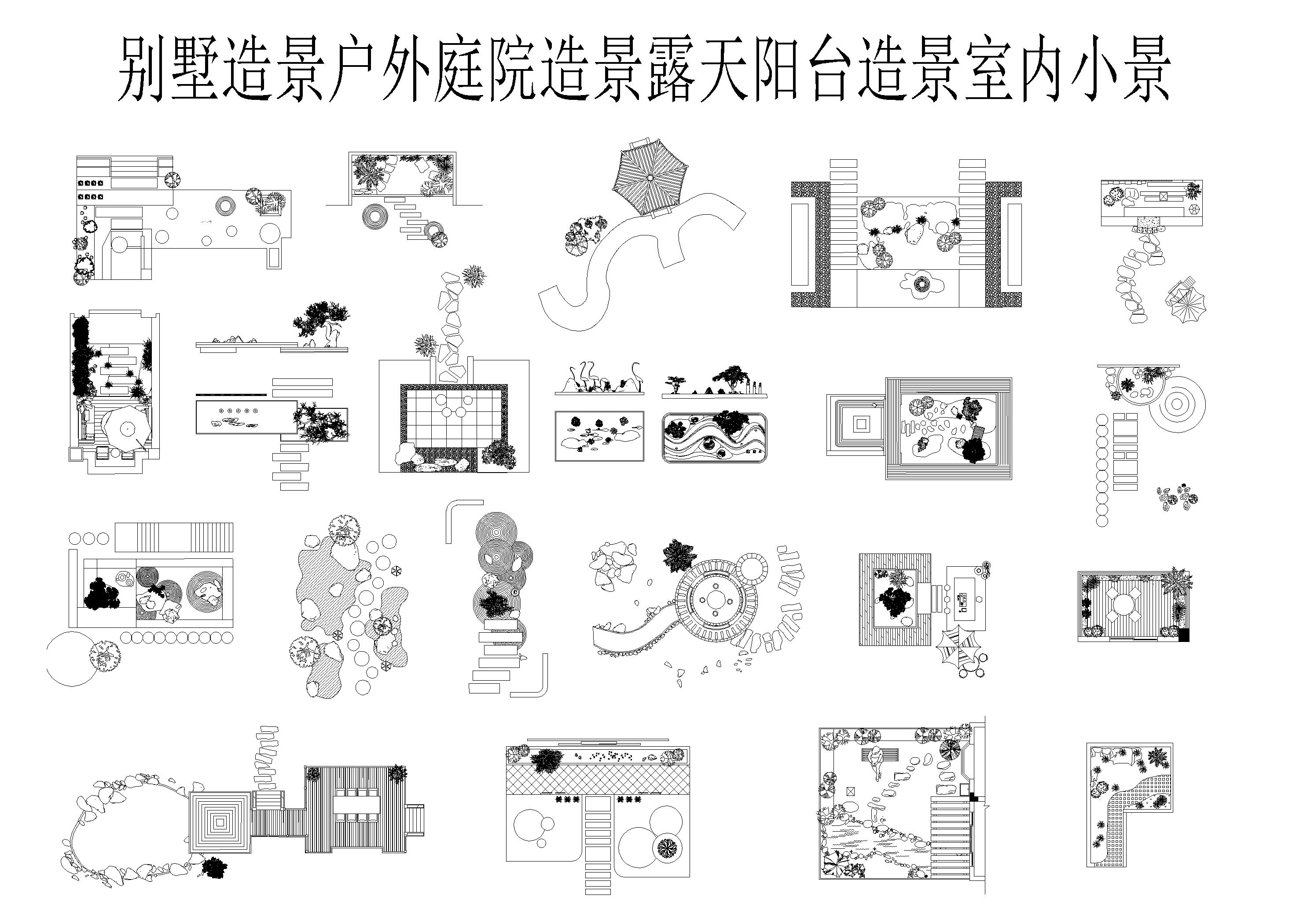 别墅造景户外庭院造景露天阳台造景室内小景