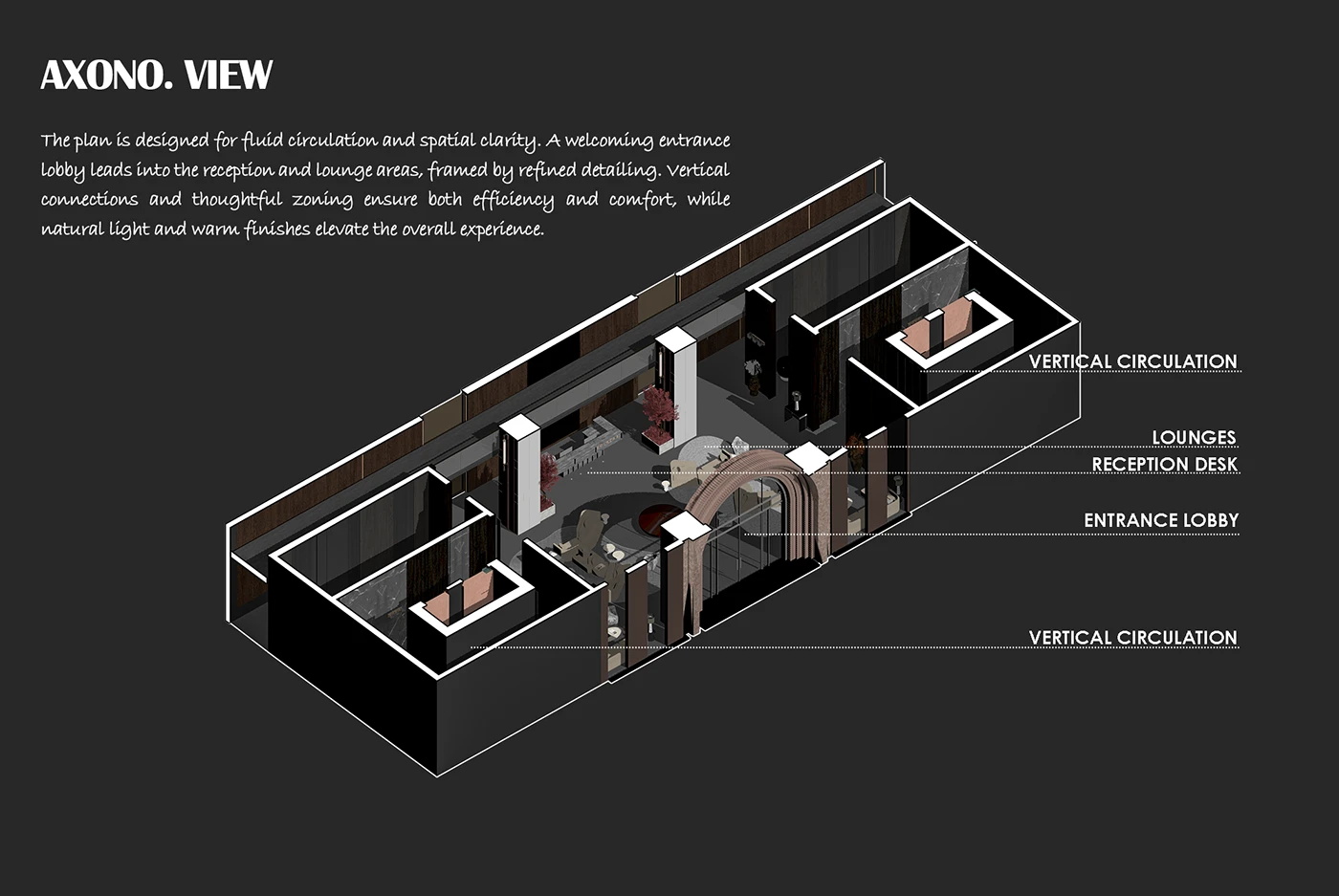 AXONO. VIEW

The plan is designed for fluid circulation and spatial clarity. A welcoming entrance lobby leads into the reception and lounge areas, framed by refined detailing. Vertical connections and thoughtful zoning ensure both efficiency and comfort, while natural light and warm finishes elevate the overall experience.

VERTICAL CIRCULATION

LOUNGES

RECEPTION DESK

ENTRANCE LOBBY

VERTICAL CIRCULATION