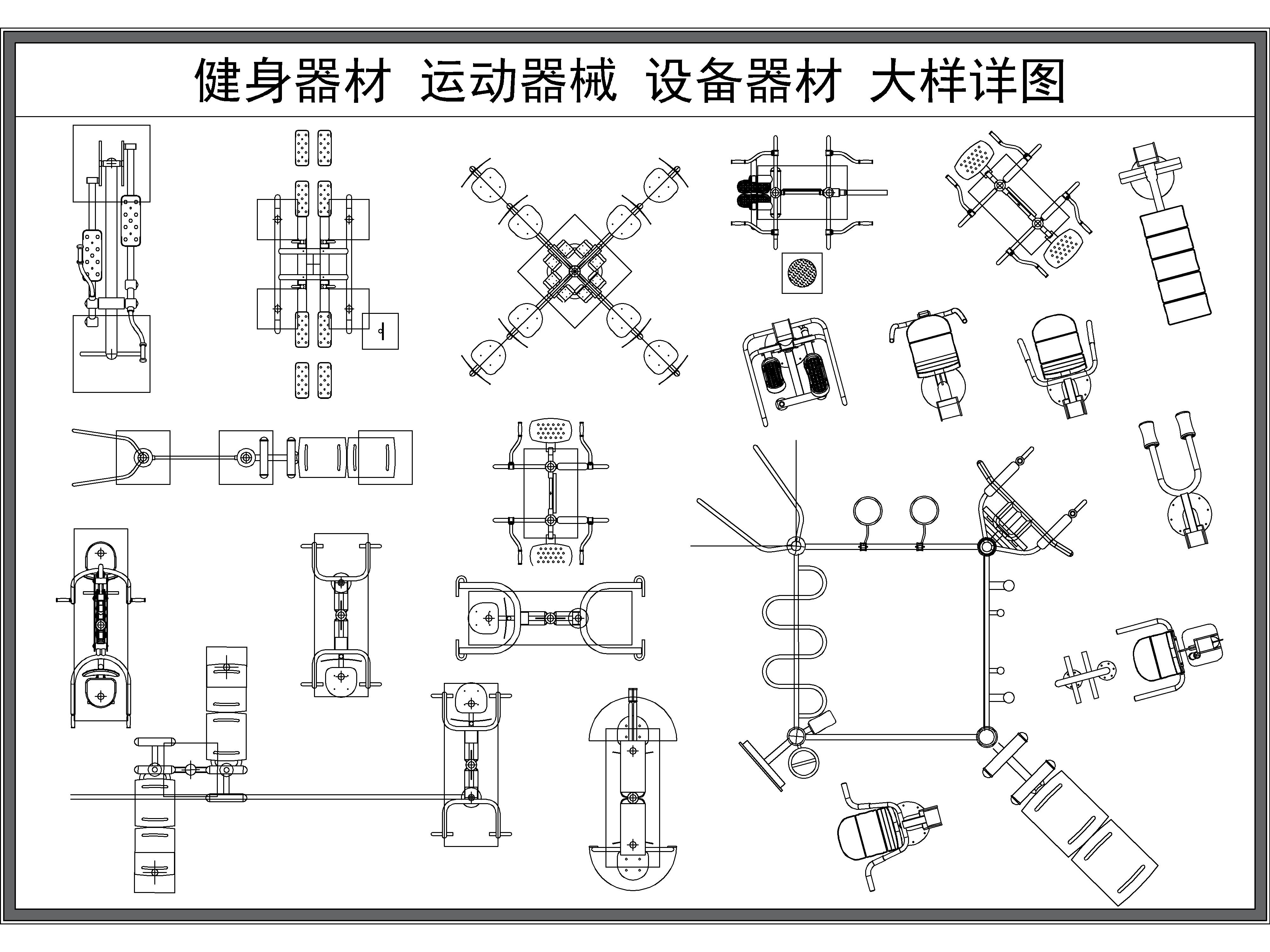 健身器材 运动器械 设备器材 大样详图