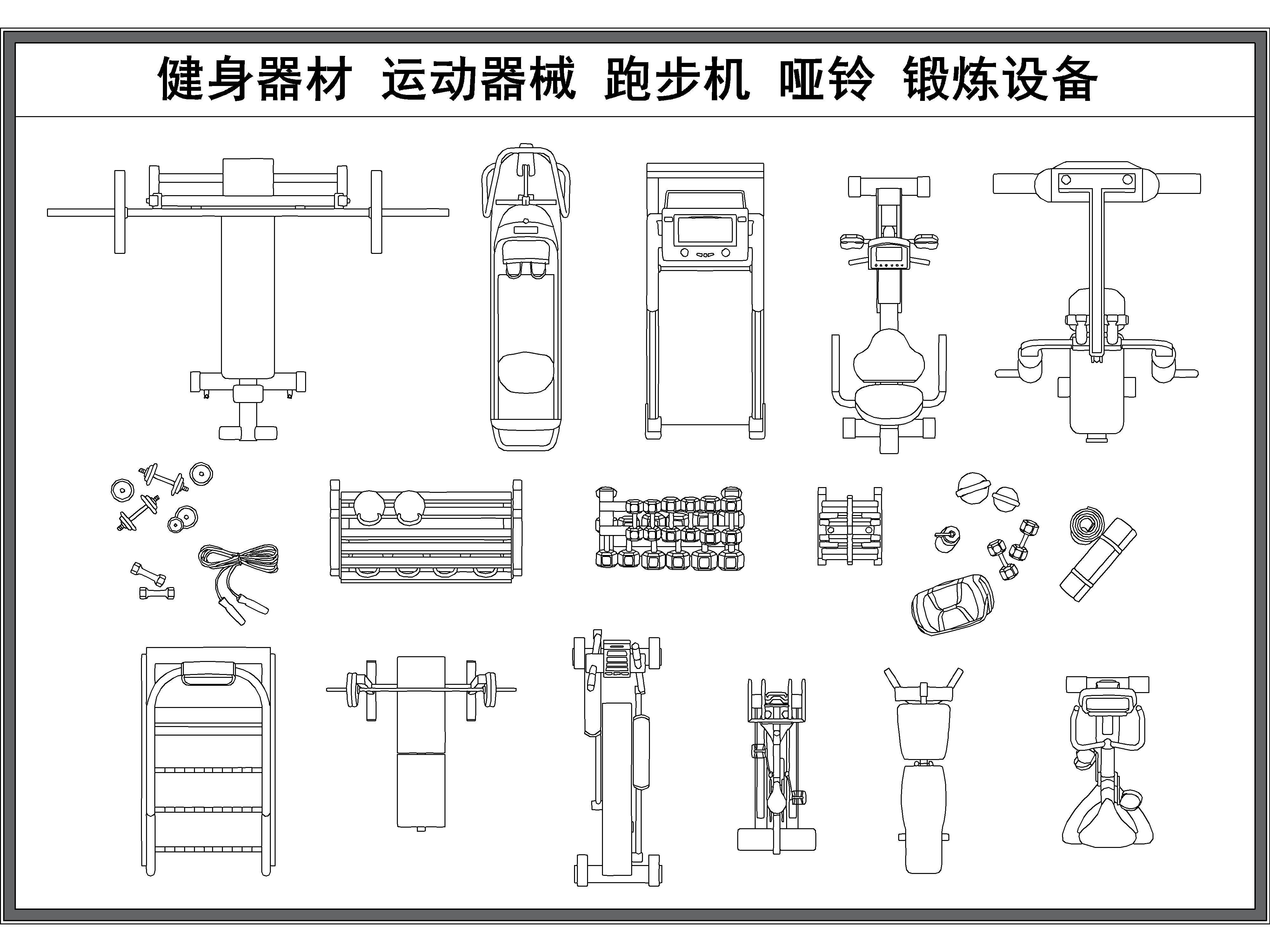 健身器材 运动器械 跑步机 哑铃 锻炼设备