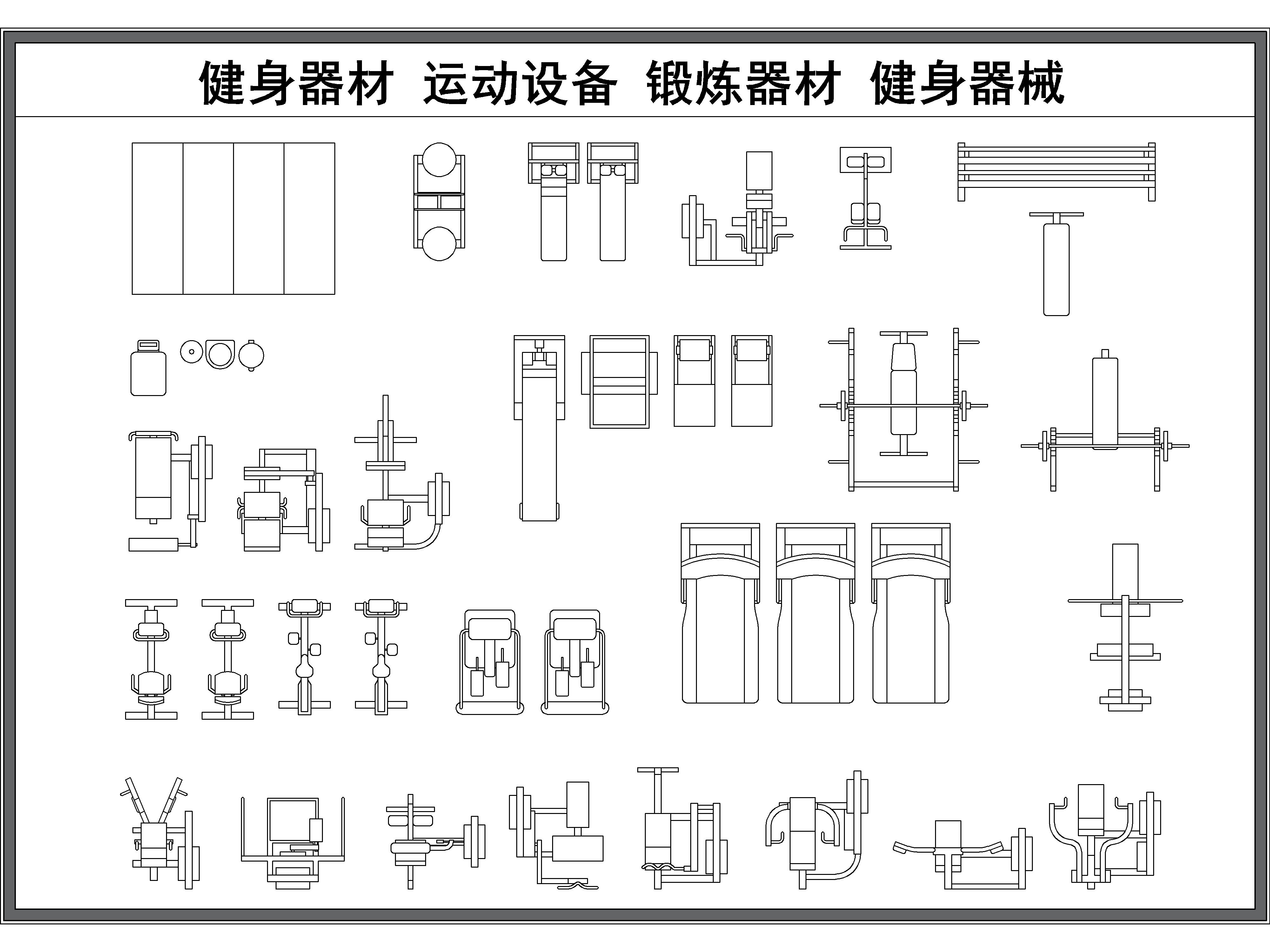 健身器材 运动设备 锻炼器材 健身器械