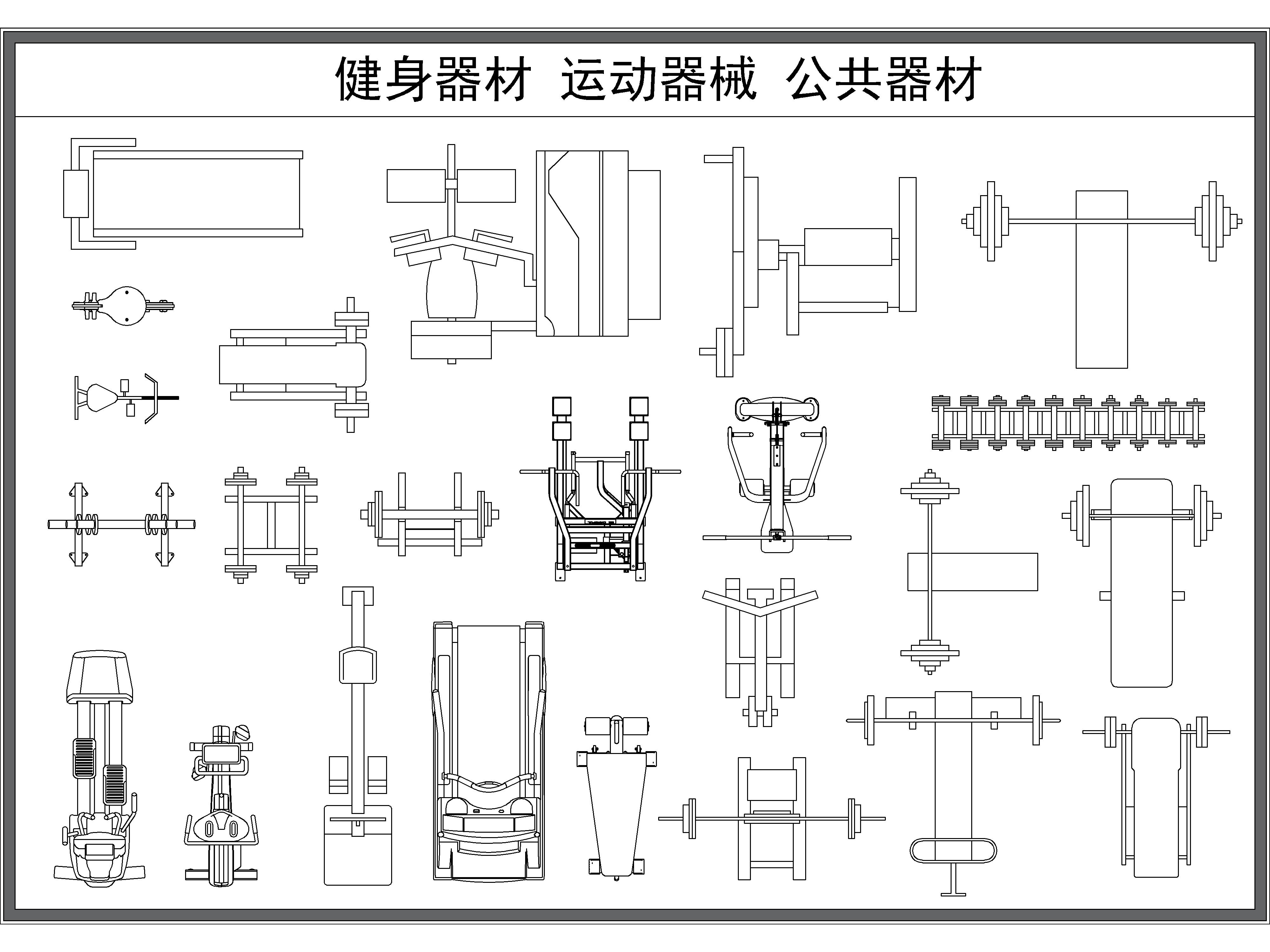 健身器材 运动器械 公共器材