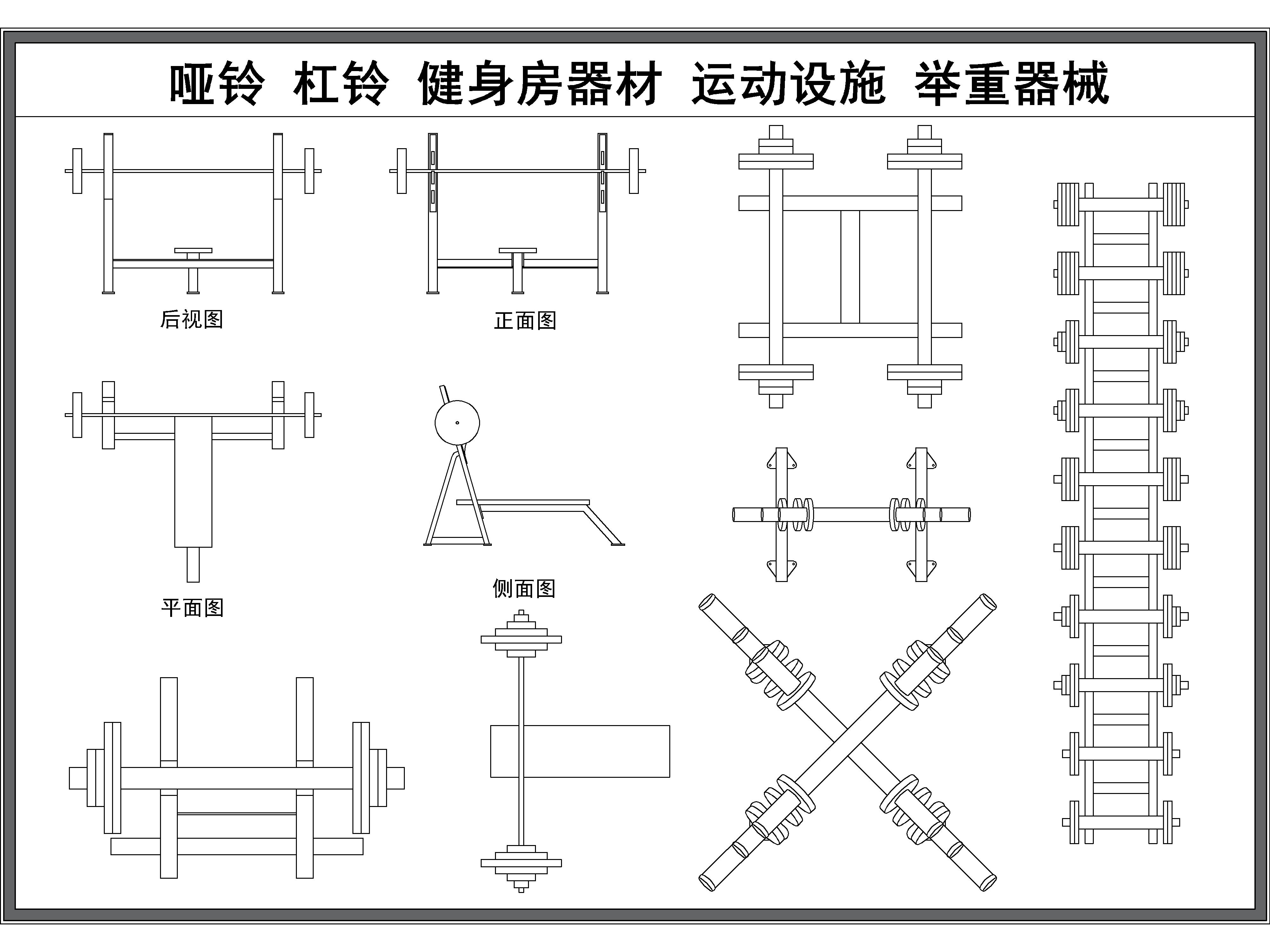 哑铃 杠铃 健身房器材 运动设施 举重器械

后视图

正面图

平面图

侧面图