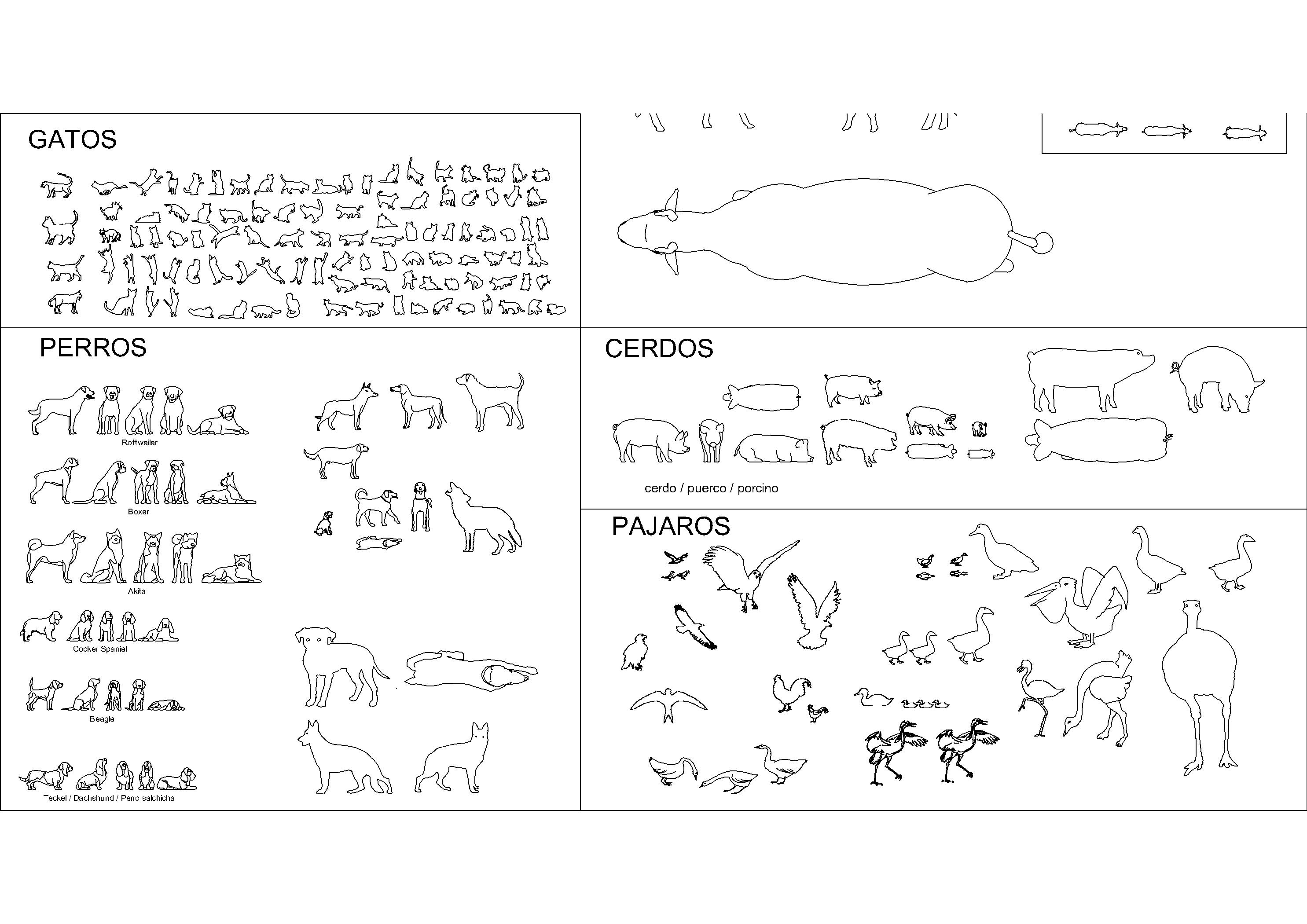 GATOS

PERROS

Rottweiler

Boxer

Akita

Cocker Spaniel

Beagle

Teckel / Dachshund / Perro salchicha

CERDOS

cerdo / puerco / porcino

PAJAROS