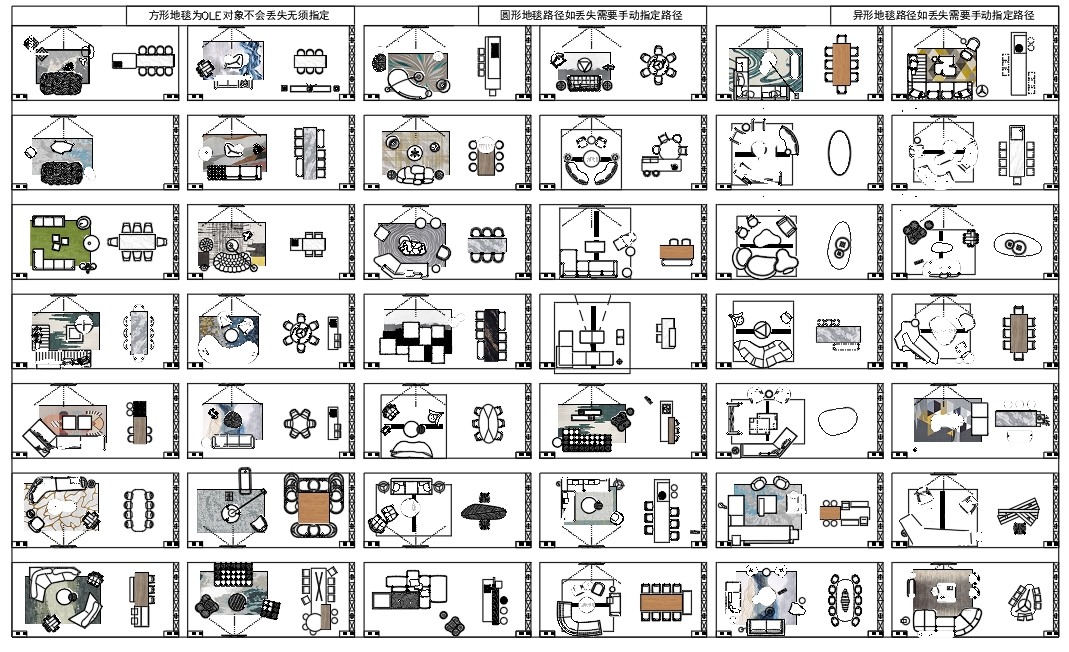 方形地毯为OLE对象不会丢失无须指定

圆形地毯路径如丢失需要手动指定路径

异形地毯路径如丢失需要手动指定路径