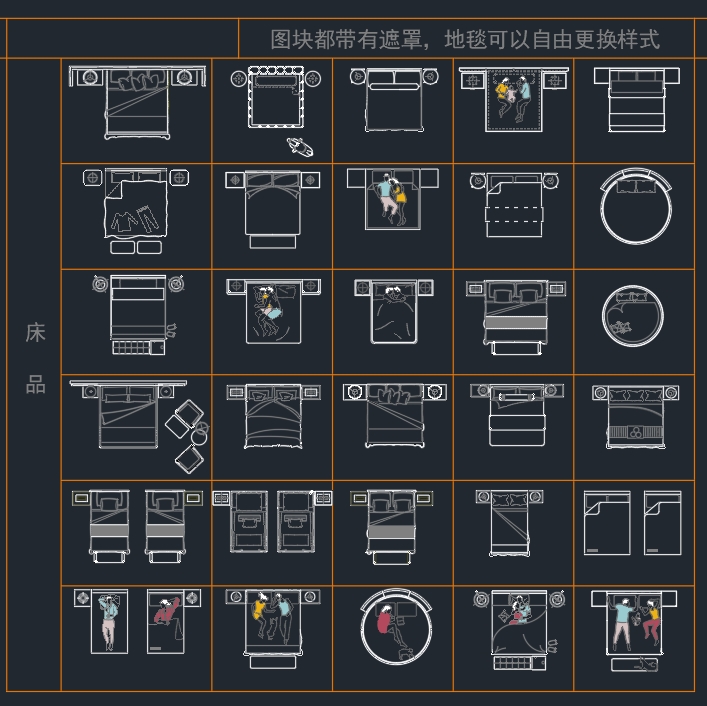 图块都带有遮罩，地毯可以自由更换样式

床

品