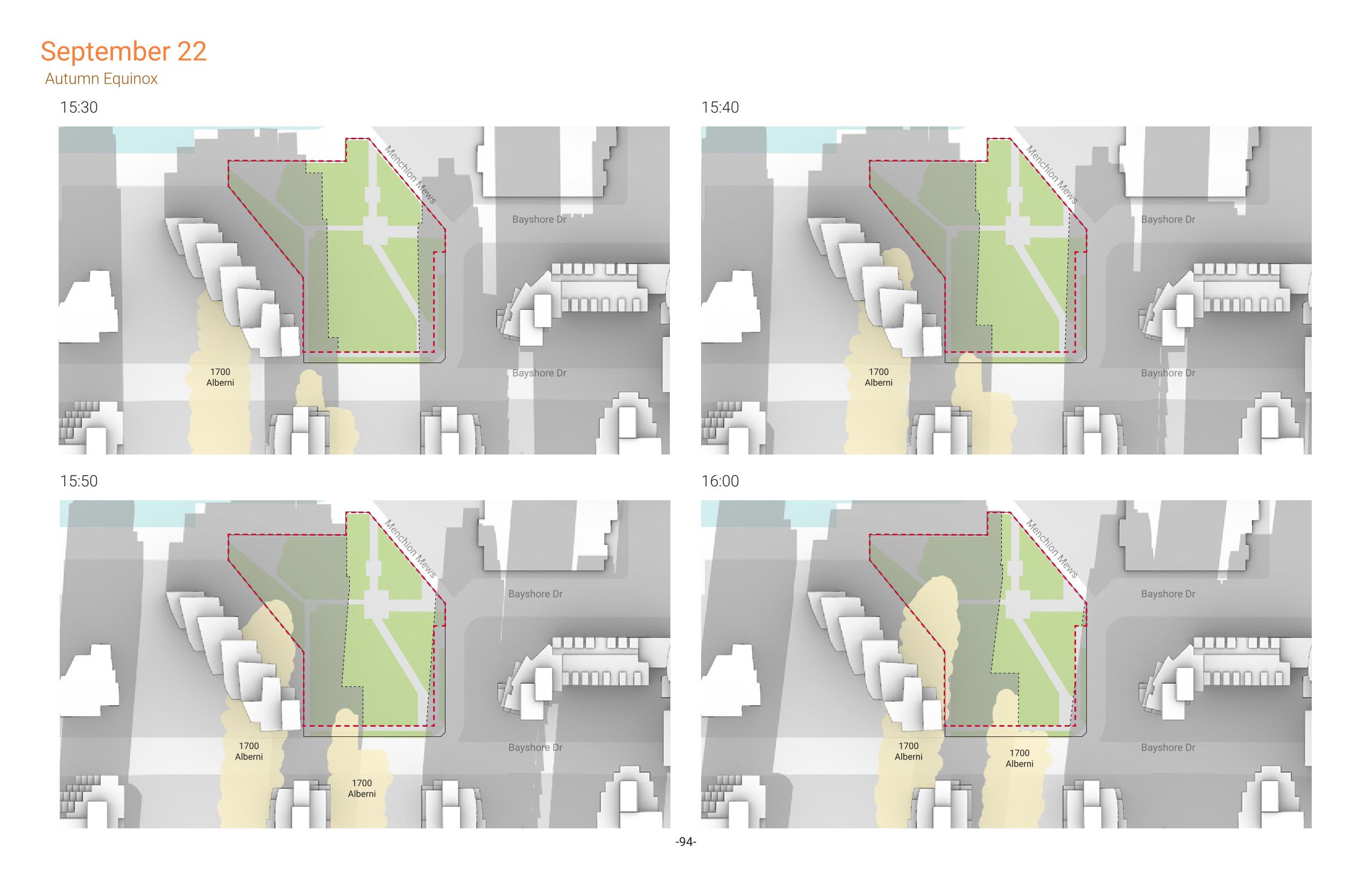 September 22
Autumn Equinox

15:30

Menchion Mews
Bayshore Dr
Bayshore Dr
1700 Alberni

15:40

Menchion Mews
Bayshore Dr
Bayshore Dr
1700 Alberni

15:50

Menchion Mews
Bayshore Dr
Bayshore Dr
1700 Alberni
1700 Alberni

16:00

Menchion Mews
Bayshore Dr
Bayshore Dr
1700 Alberni
1700 Alberni

-94-