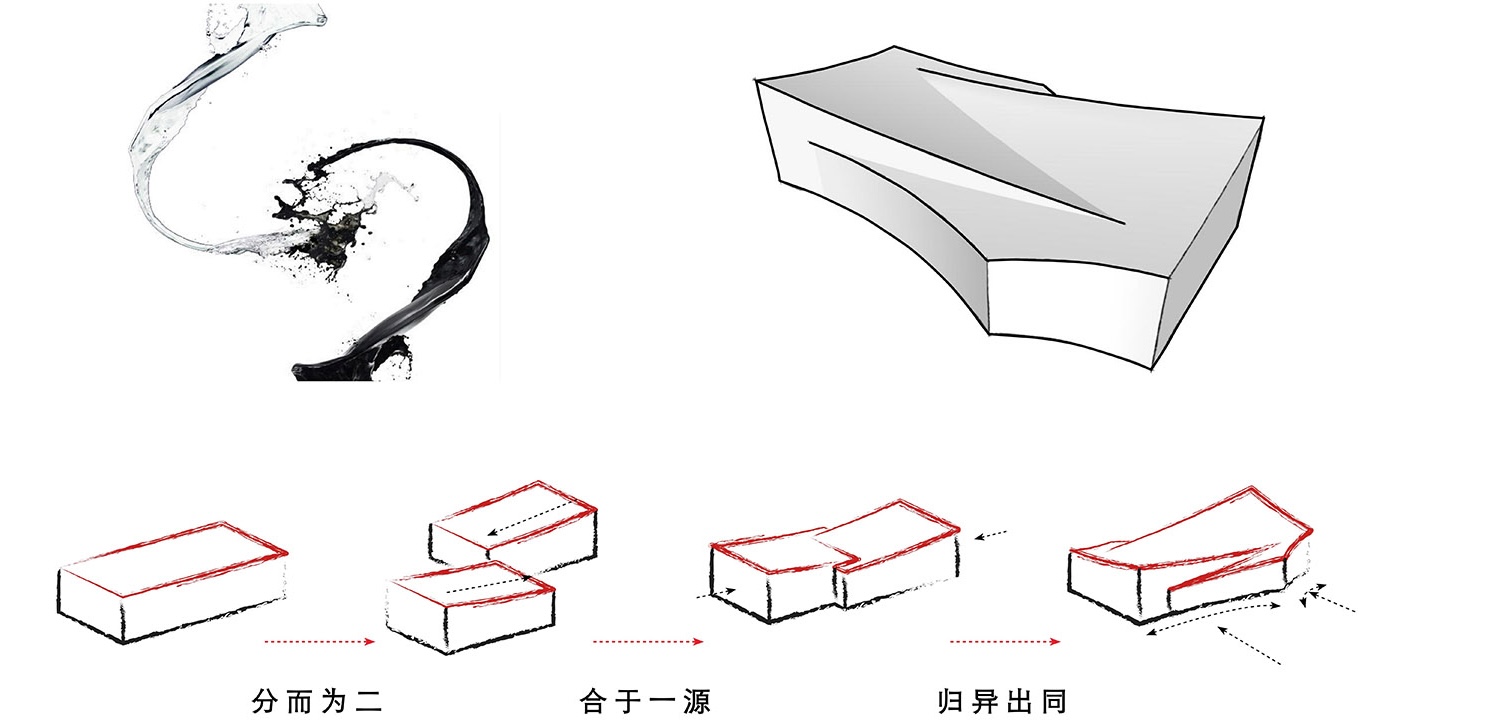 分而为二

合于一源

归异出同