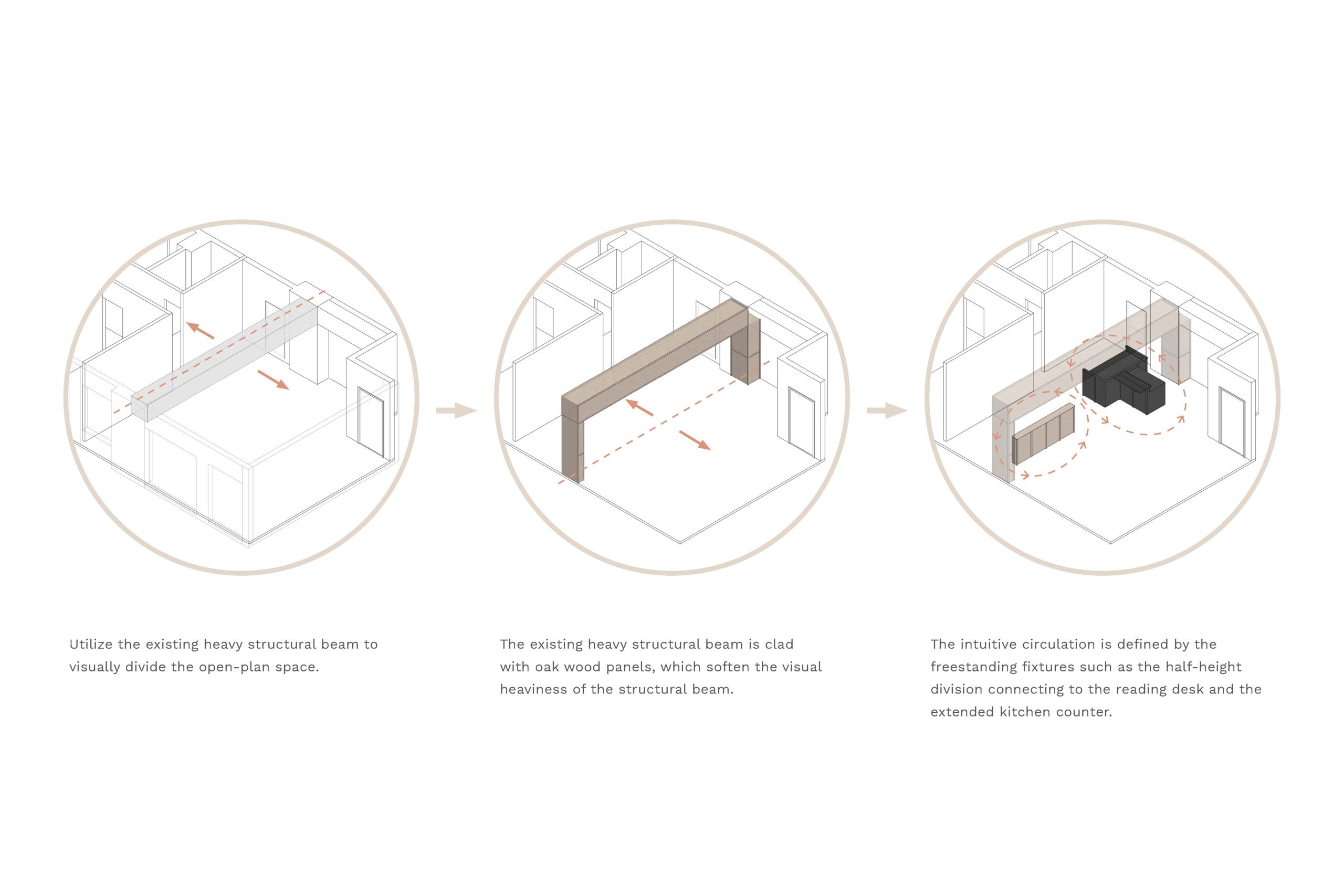 Utilize the existing heavy structural beam to visually divide the open-plan space.

The existing heavy structural beam is clad with oak wood panels, which soften the visual heaviness of the structural beam.

The intuitive circulation is defined by the freestanding fixtures such as the half-height division connecting to the reading desk and the extended kitchen counter.