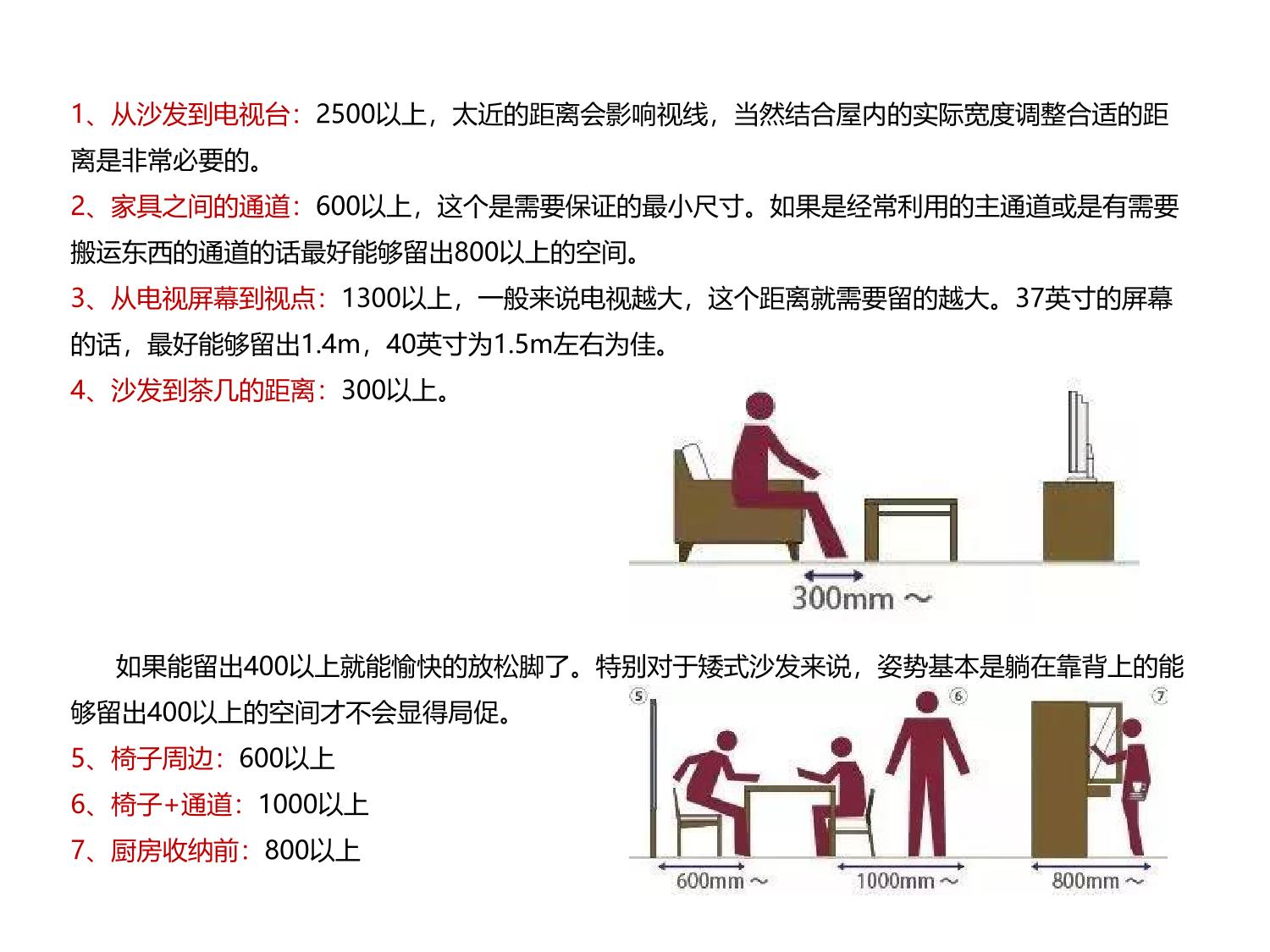 1、从沙发到电视台：2500以上，太近的距离会影响视线，当然结合屋内的实际宽度调整合适的距离是非常必要的。

2、家具之间的通道：600以上，这个是需要保证的最小尺寸。如果是经常利用的主通道或是有需要搬运东西的通道的话最好能够留出800以上的空间。

3、从电视屏幕到视点：1300以上，一般来说电视越大，这个距离就需要留的越大。37英寸的屏幕的话，最好能够留出1.4m，40英寸为1.5m左右为佳。

4、沙发到茶几的距离：300以上。

300mm ～

如果能留出400以上就能愉快的放松脚了。特别对于矮式沙发来说，姿势基本是躺在靠背上的能够留出400以上的空间才不会显得局促。

5、椅子周边：600以上

6、椅子+通道：1000以上

7、厨房收纳前：800以上

⑤ ⑥ ⑦

600mm ～ 1000mm ～ 800mm ～