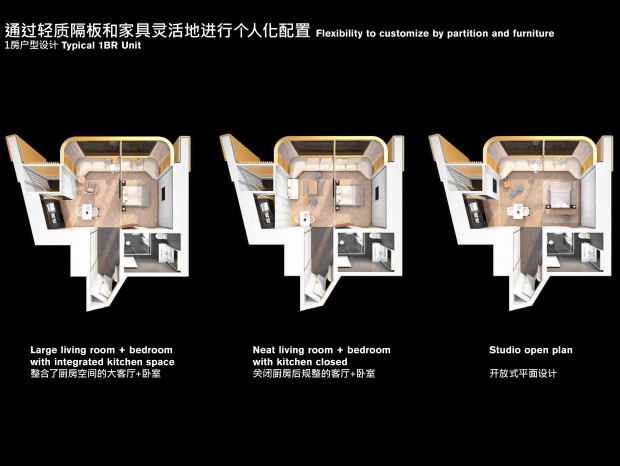 通过轻质隔板和家具灵活地进行个人化配置 Flexibility to customize by partition and furniture
1房户型设计 Typical 1BR Unit

Large living room + bedroom with integrated kitchen space
整合了厨房空间的大客厅+卧室

Neat living room + bedroom with kitchen closed
关闭厨房后规整的客厅+卧室

Studio open plan
开放式平面设计