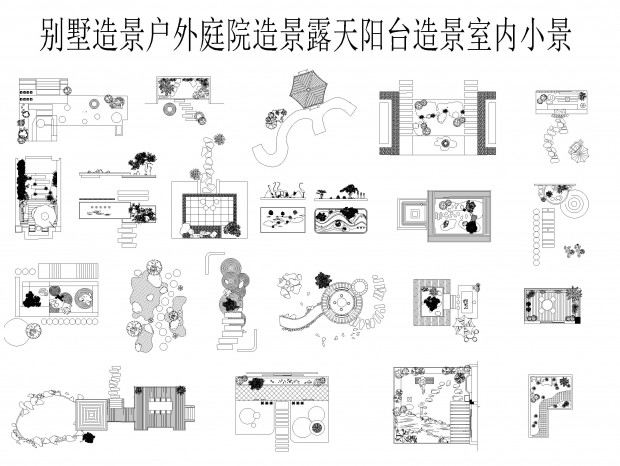 别墅造景户外庭院造景露天阳台造景室内小景