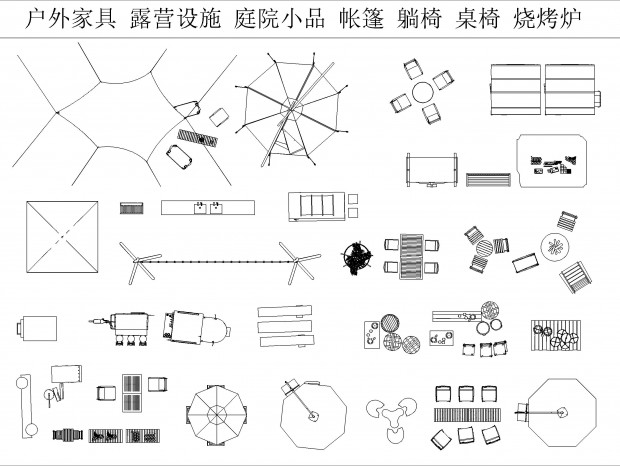 户外家具 露营设施 庭院小品 帐篷 躺椅 桌椅 烧烤炉